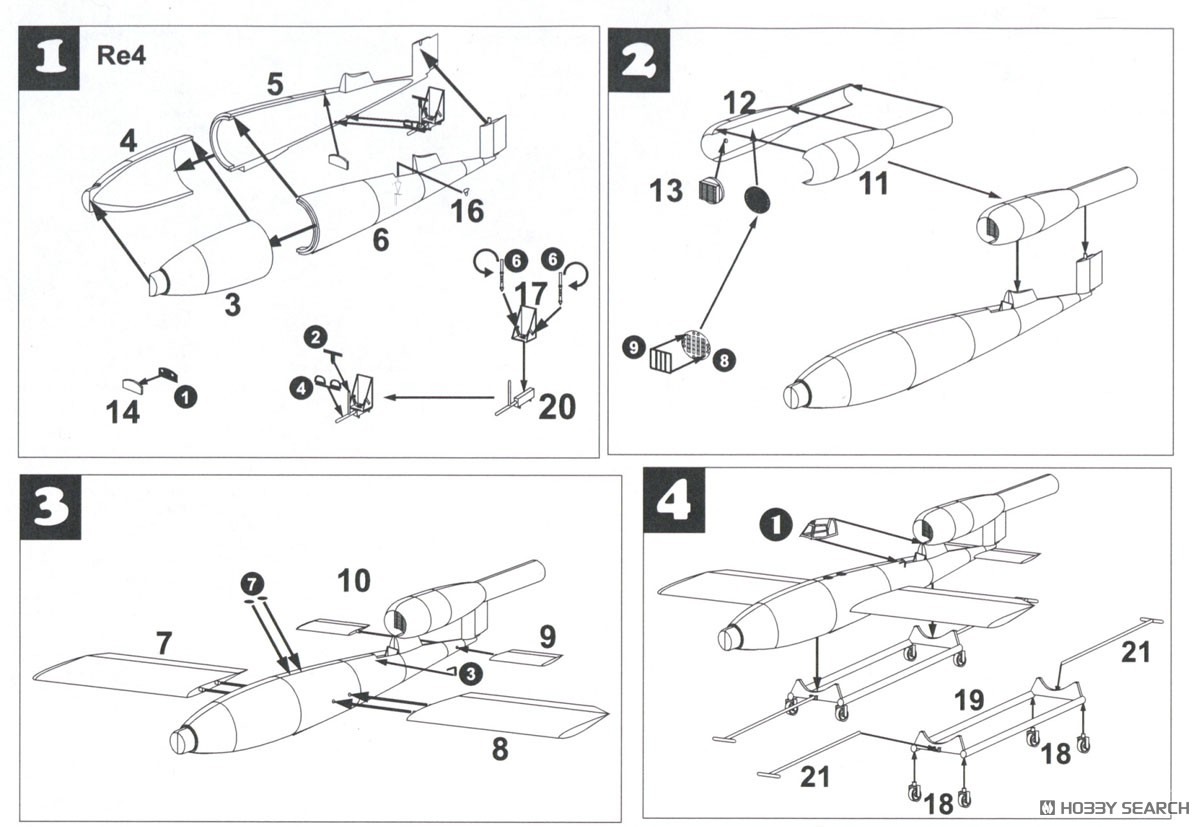 1 Re4

5
4
16
6
3
6 6
17
2
4
14 1
20

2
12
13
11
9 8

3
7
10
7
9
3
8

4
1
21
19
18
21
18

HOBBY SEARCH