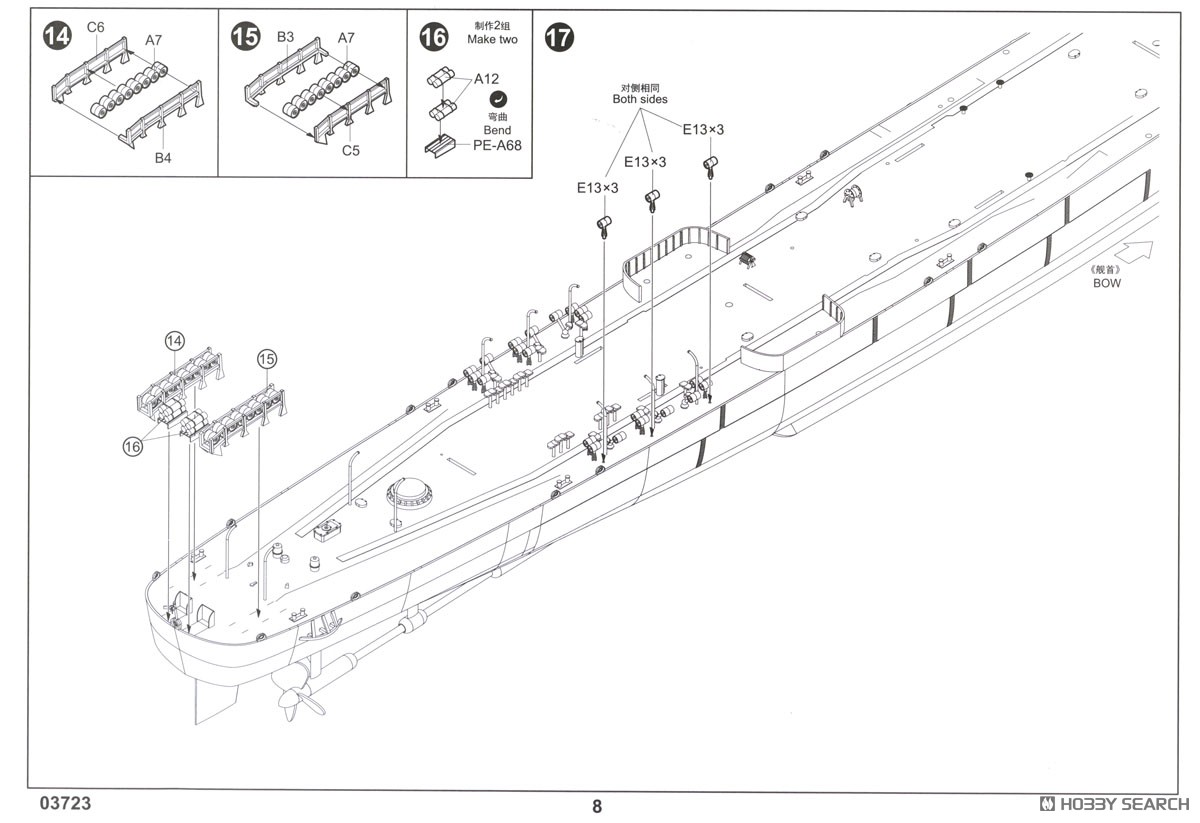 14
C6
A7
B4

15
B3
A7
C5

16
制作2组
Make two
A12
弯曲
Bend
PE-A68

17
对侧相同
Both sides
E13×3
E13×3
E13×3
《舰首》
BOW
14
15
16

03723
8
HOBBY SEARCH