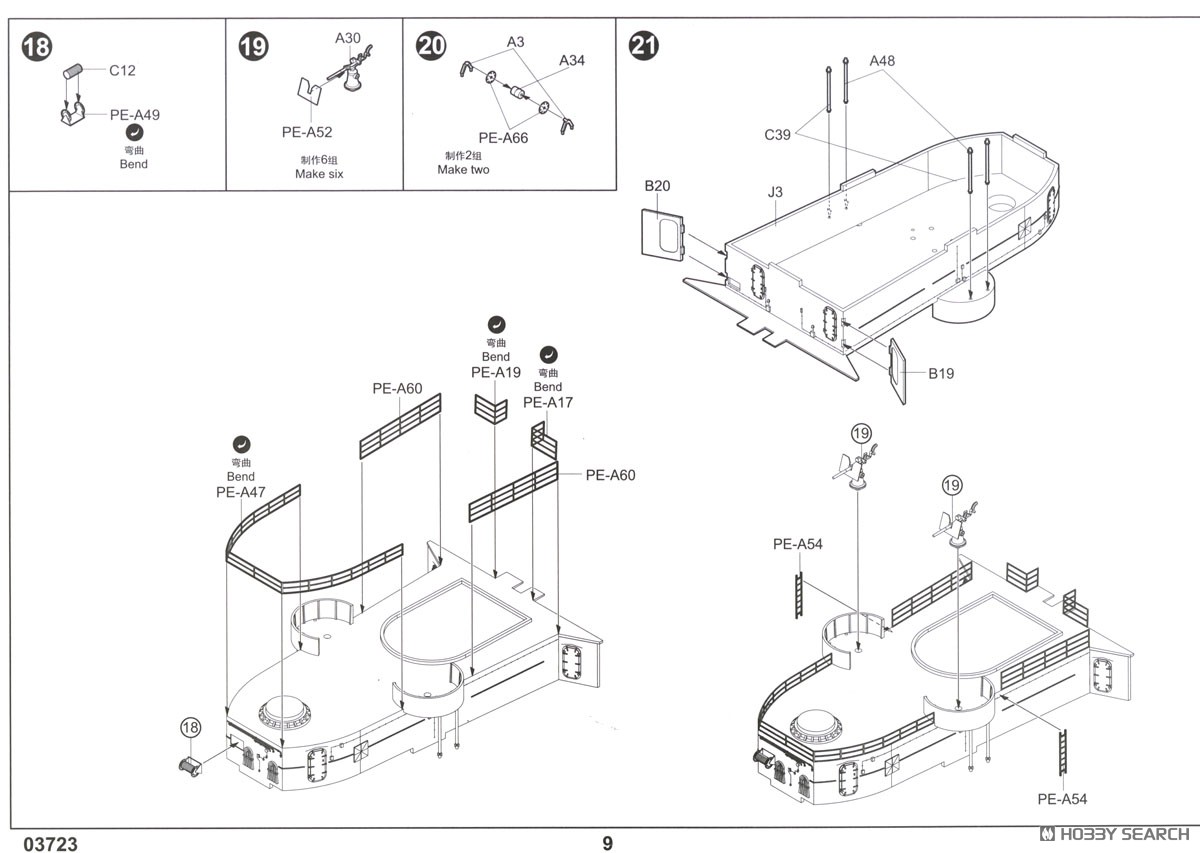 18
C12
PE-A49
弯曲
Bend

19
A30
PE-A52
制作6组
Make six

20
A3
A34
PE-A66
制作2组
Make two

21
A48
C39
B20
J3
B19

弯曲
Bend
PE-A19
弯曲
Bend
PE-A17
PE-A60
弯曲
Bend
PE-A47
PE-A60
18

19
19
PE-A54
PE-A54

03723
9
HOBBY SEARCH