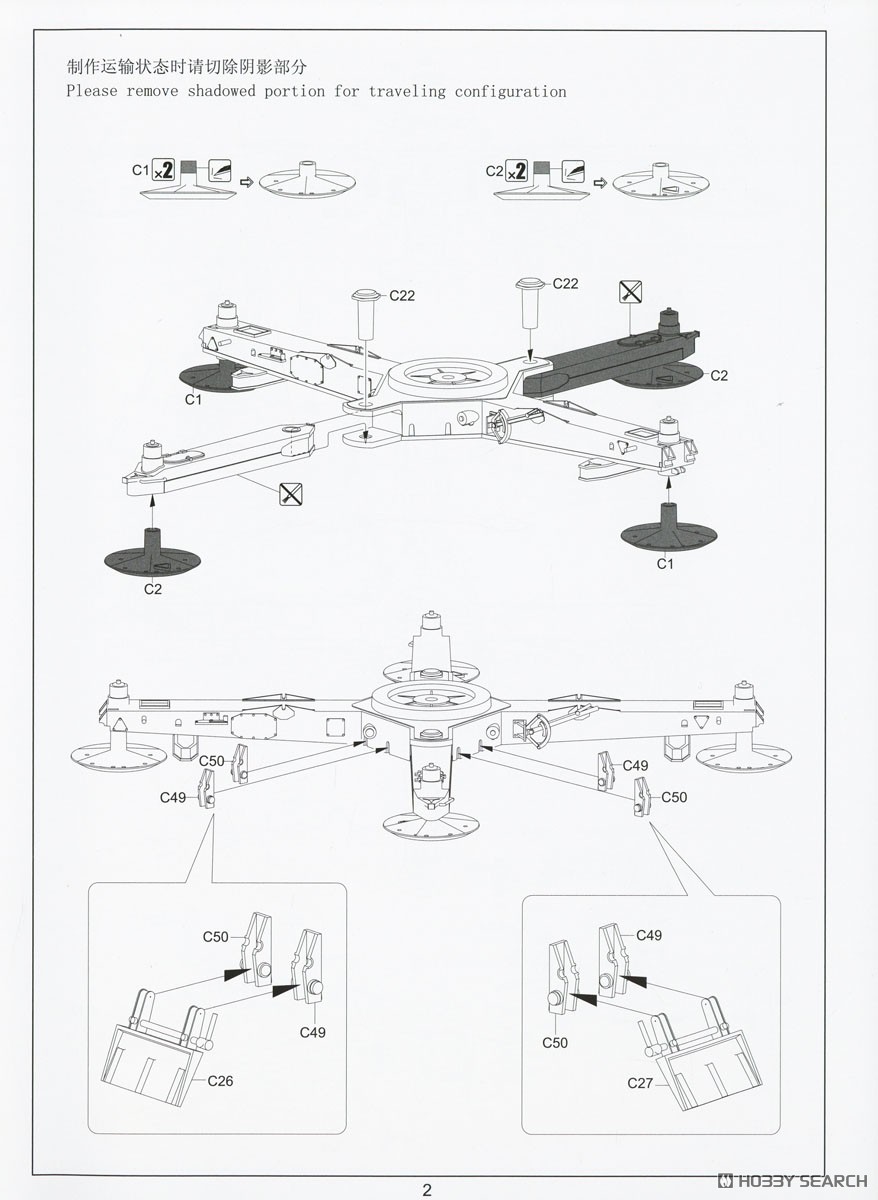 制作运输状态时请切除阴影部分
Please remove shadowed portion for traveling configuration

C1 ×2

C2 ×2

C22

C22

C2

C1

C2

C1

C50

C49

C49

C50

C50

C49

C26

C49

C50

C27

2

HOBBY SEARCH