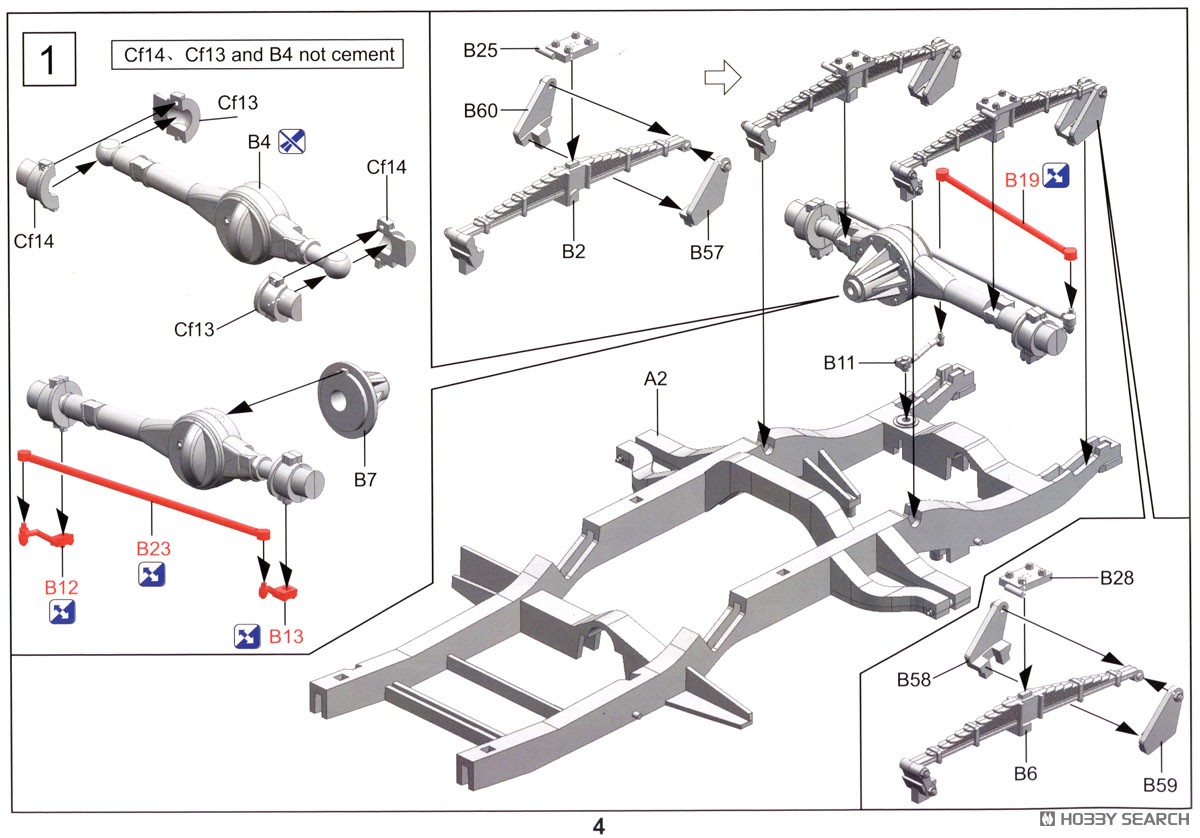 1

Cf14、Cf13 and B4 not cement

Cf13
B4
Cf14
Cf14
Cf13

B7
B23
B12
B13

B25
B60
B2
B57

B19
B11
A2

B28
B58
B6
B59

4

HOBBY SEARCH