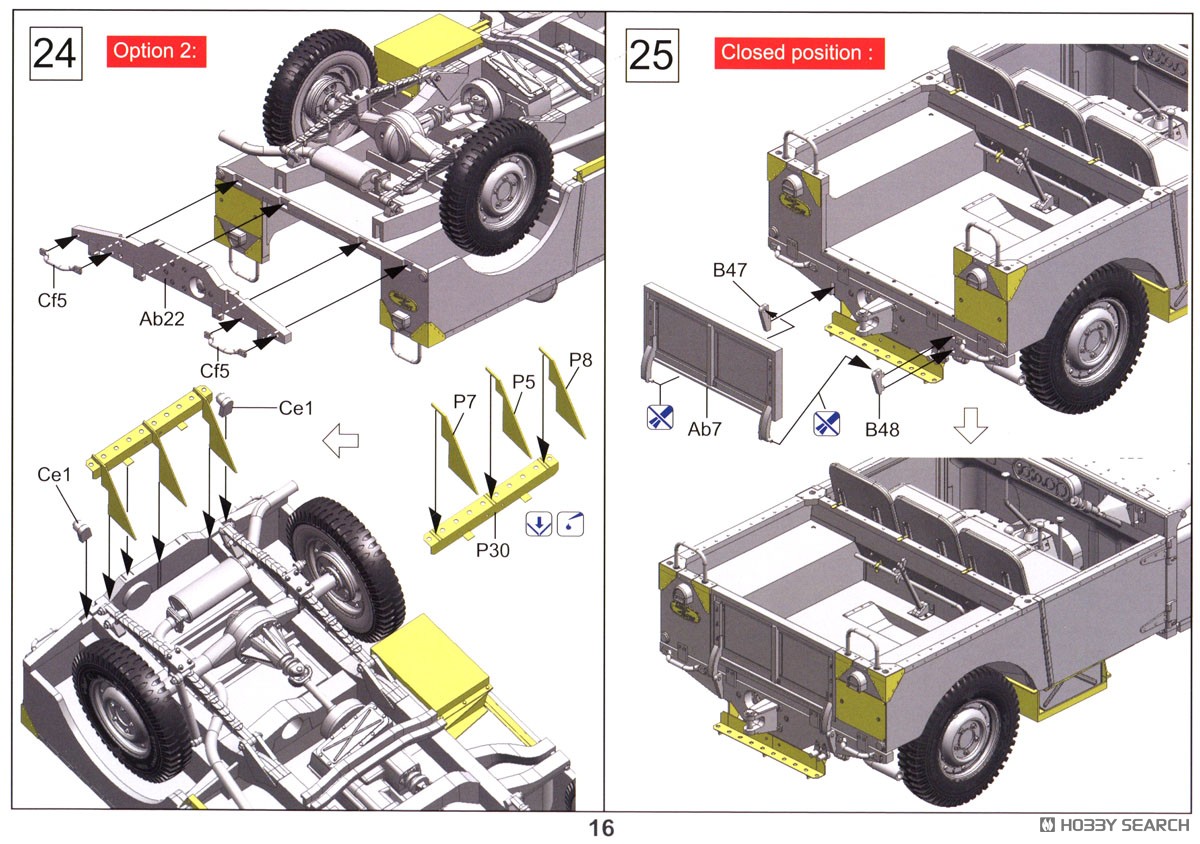 24 Option 2:

Cf5
Ab22
Cf5
Ce1
Ce1
P7
P5
P8
P30

25 Closed position :

B47
Ab7
B48

16

HOBBY SEARCH