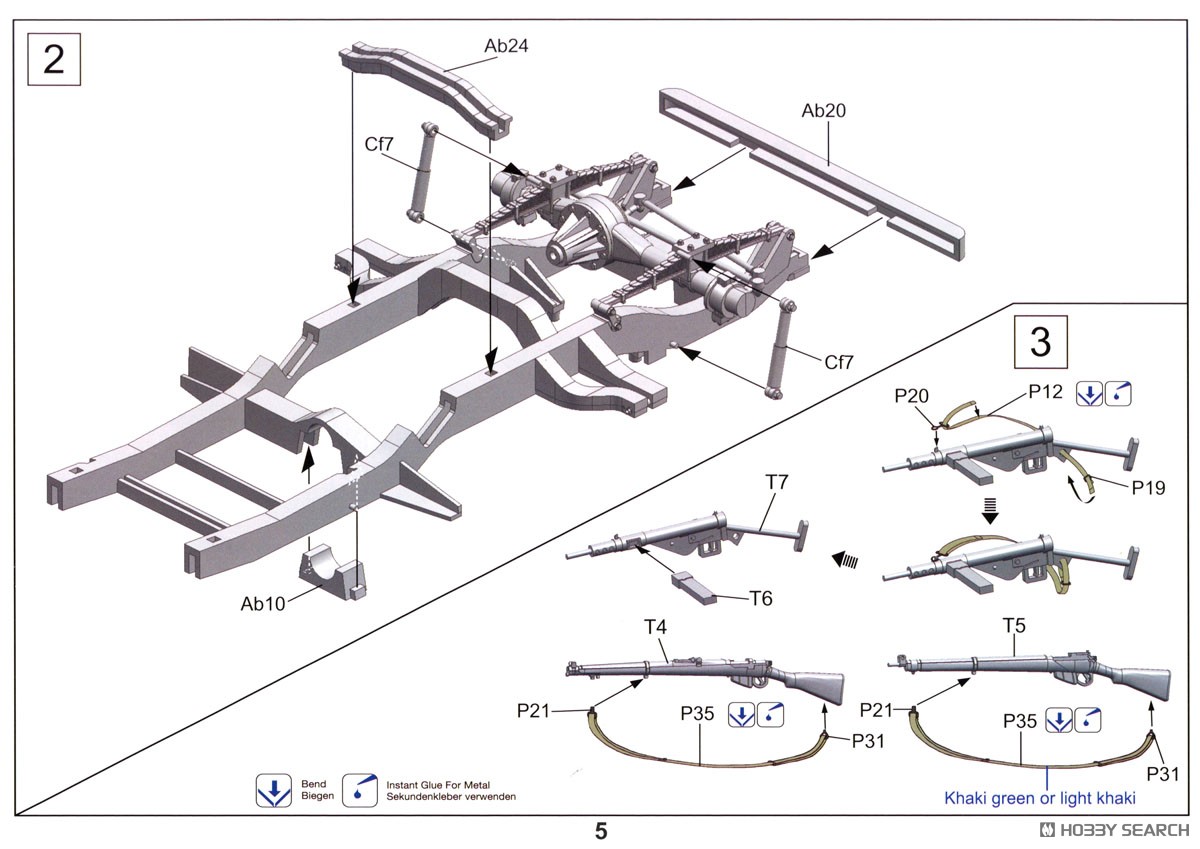 2

Ab24

Ab20

Cf7

Cf7

Ab10

3

P20

P12

P19

T7

T6

T4

T5

P21

P35

P31

P21

P35

P31

Khaki green or light khaki

Bend
Biegen

Instant Glue For Metal
Sekundenkleber verwenden

5

HOBBY SEARCH