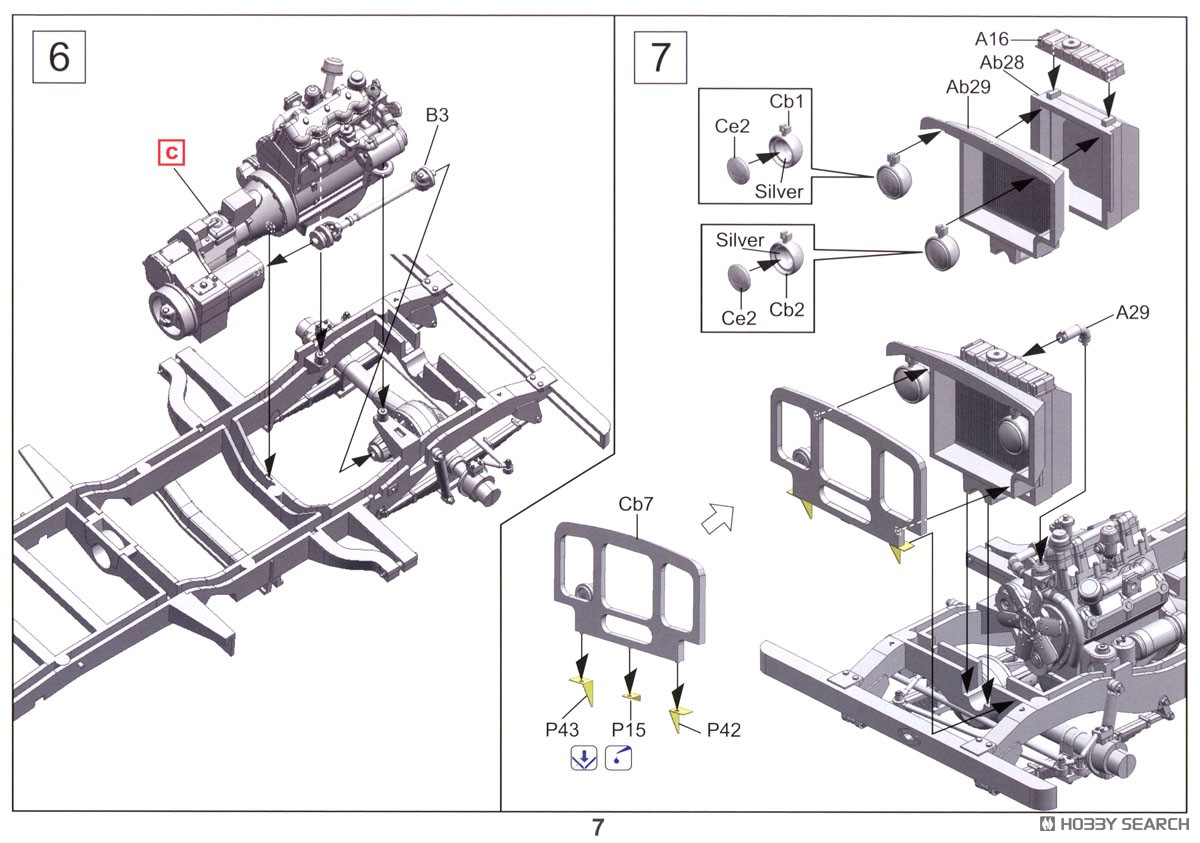 6

C

B3

7

A16
Ab28
Ab29
Cb1
Ce2
Silver

Silver
Ce2
Cb2

A29

Cb7

P43
P15
P42

7

HOBBY SEARCH