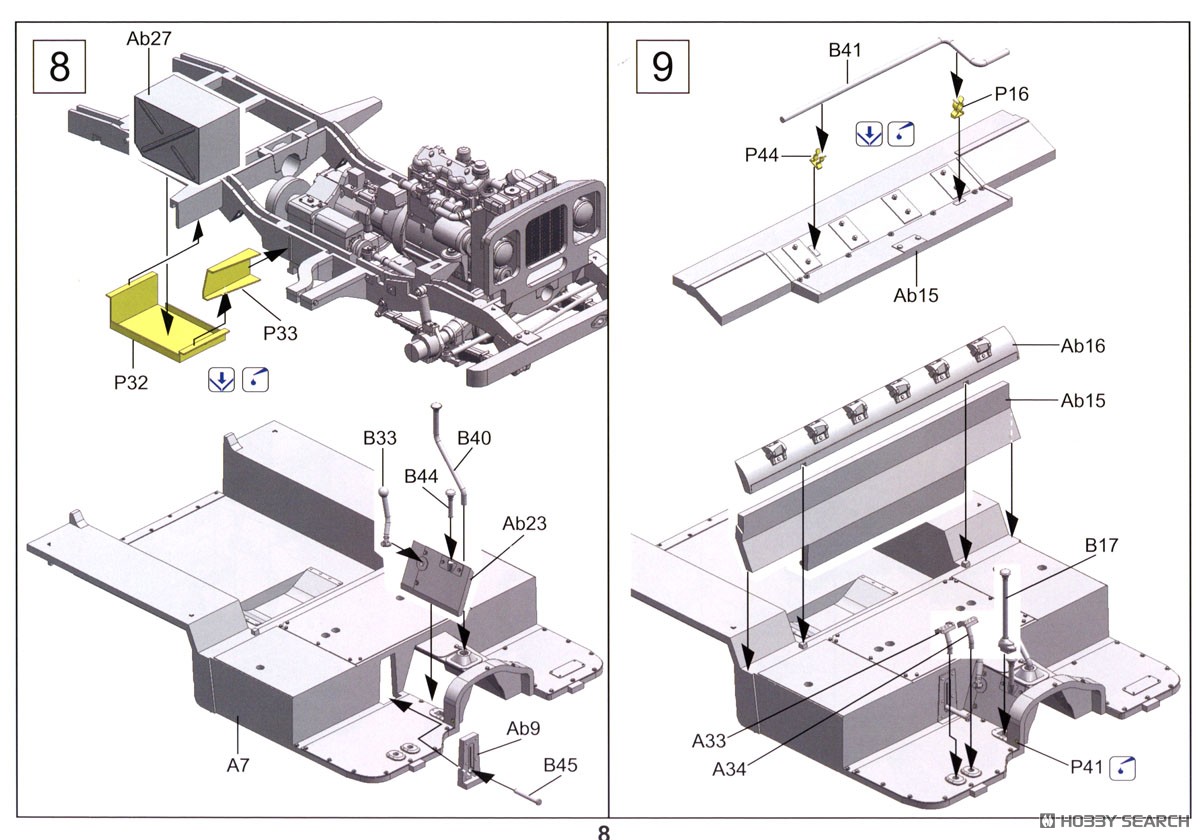 8

Ab27

P33

P32

B33

B40

B44

Ab23

A7

Ab9

B45

9

B41

P16

P44

Ab15

Ab16

Ab15

B17

A33

A34

P41

8

HOBBY SEARCH