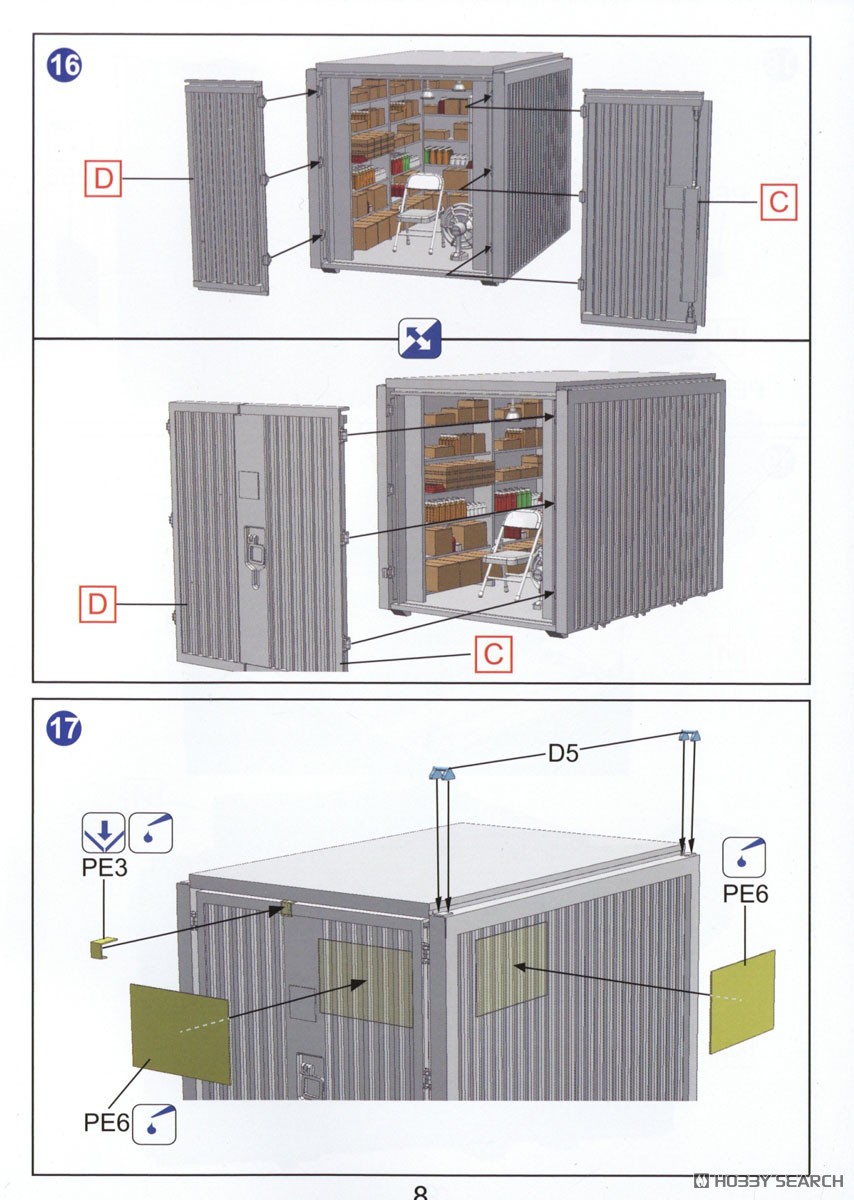 16

D

C

D

C

17

D5

PE3

PE6

PE6

8

HOBBY SEARCH