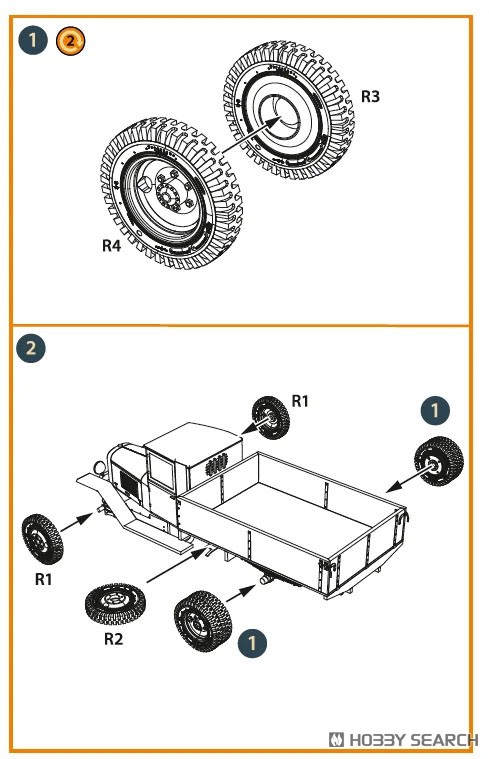 1 2

R3

R4

2

R1

1

R1

R2

1

HOBBY SEARCH