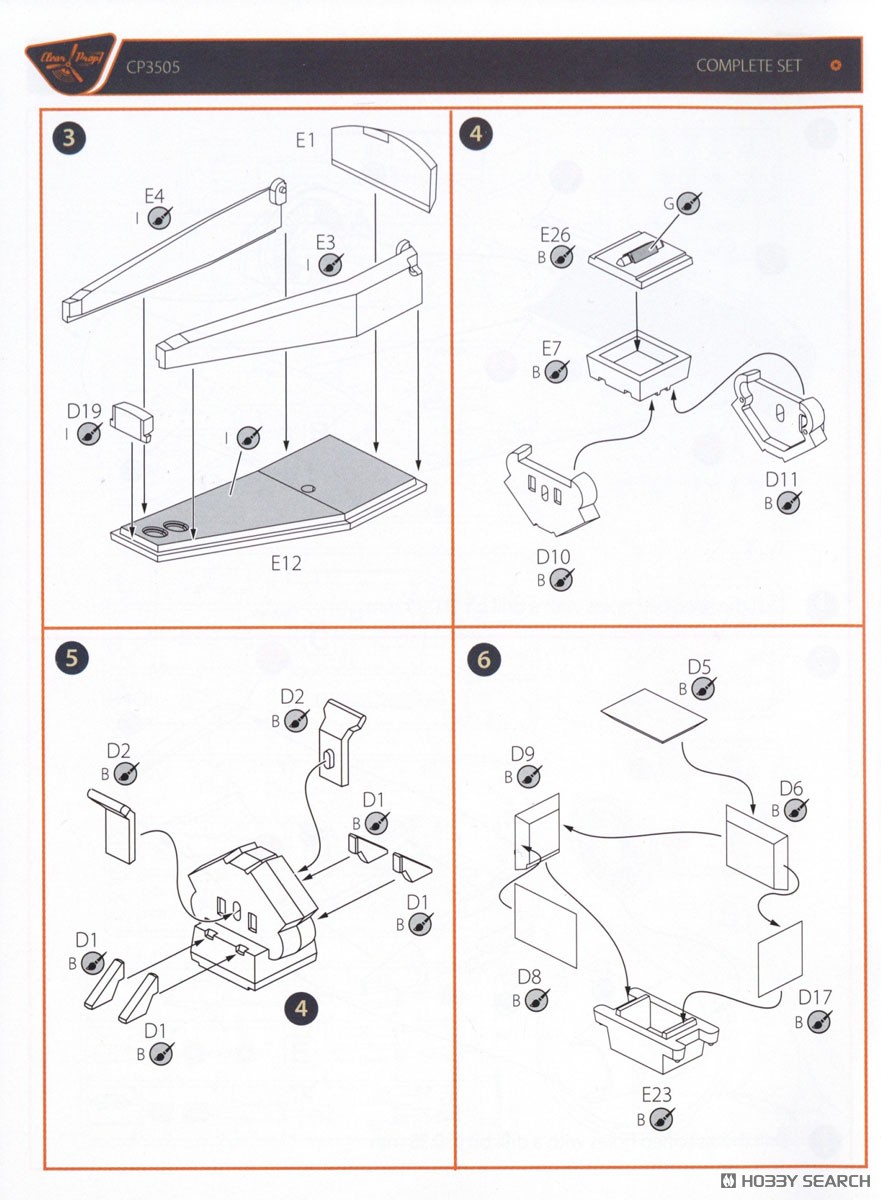 Clear Prop!
CP3505
COMPLETE SET

3
E1
E4
I
E3
I
D19
I
I
E12

4
G
E26
B
E7
B
D11
B
D10
B

5
D2
B
D2
B
D1
B
D1
B
D1
B
D1
B
4

6
D5
B
D9
B
D6
B
D8
B
D17
B
E23
B

HOBBY SEARCH