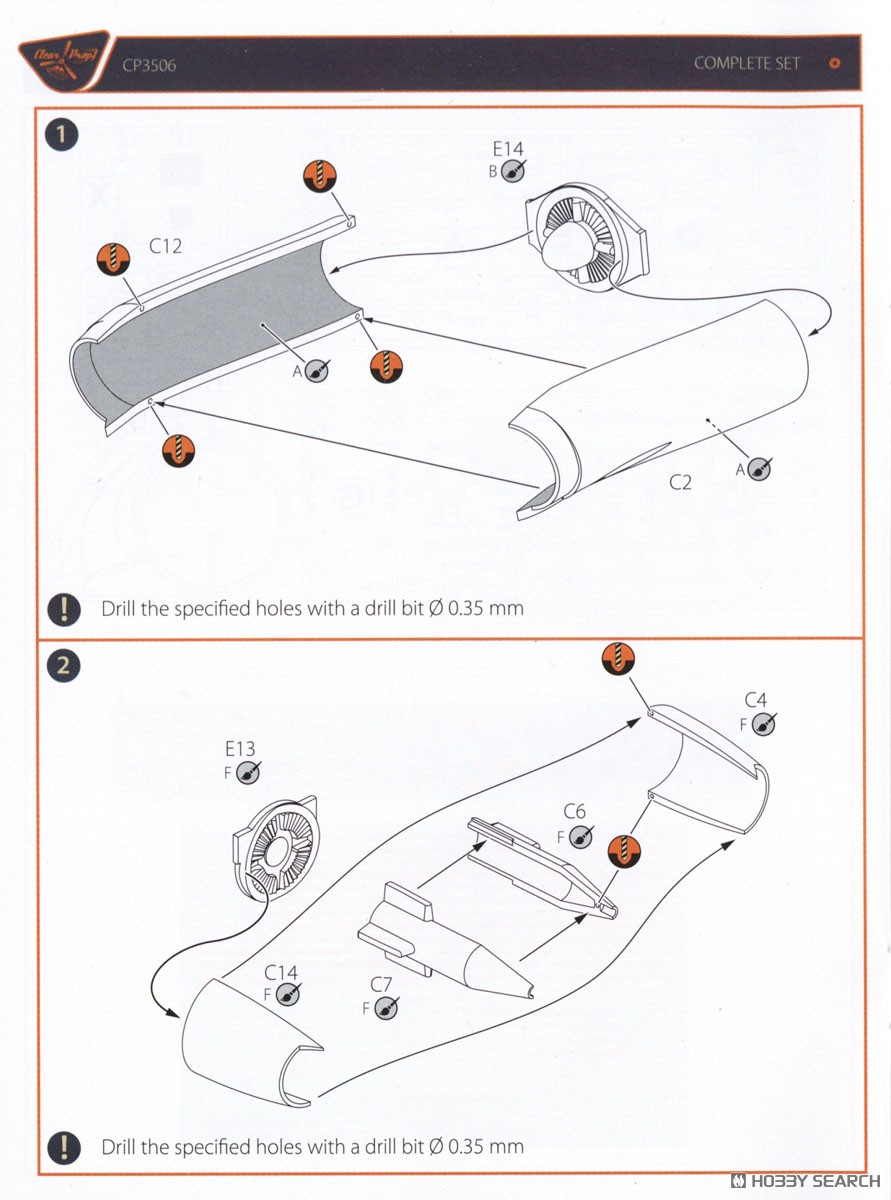 Clear Prop!

CP3506

COMPLETE SET

1

E14
B

C12

A

A

C2

!

Drill the specified holes with a drill bit Ø 0.35 mm

2

C4
F

E13
F

C6
F

C14
F

C7
F

!

Drill the specified holes with a drill bit Ø 0.35 mm

HOBBY SEARCH