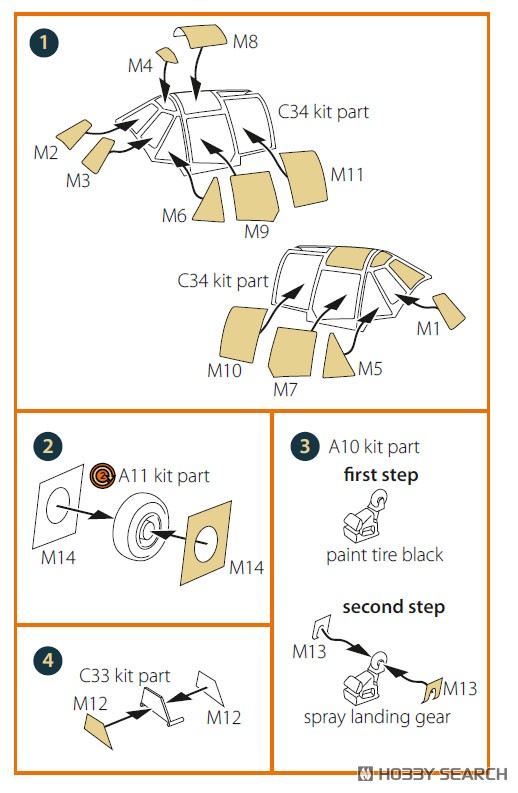 1

M8

M4

C34 kit part

M2

M3

M11

M6

M9

C34 kit part

M1

M10

M7

M5

2

A11 kit part

M14

M14

3

A10 kit part

first step

paint tire black

second step

M13

M13

spray landing gear

4

C33 kit part

M12

M12

HOBBY SEARCH