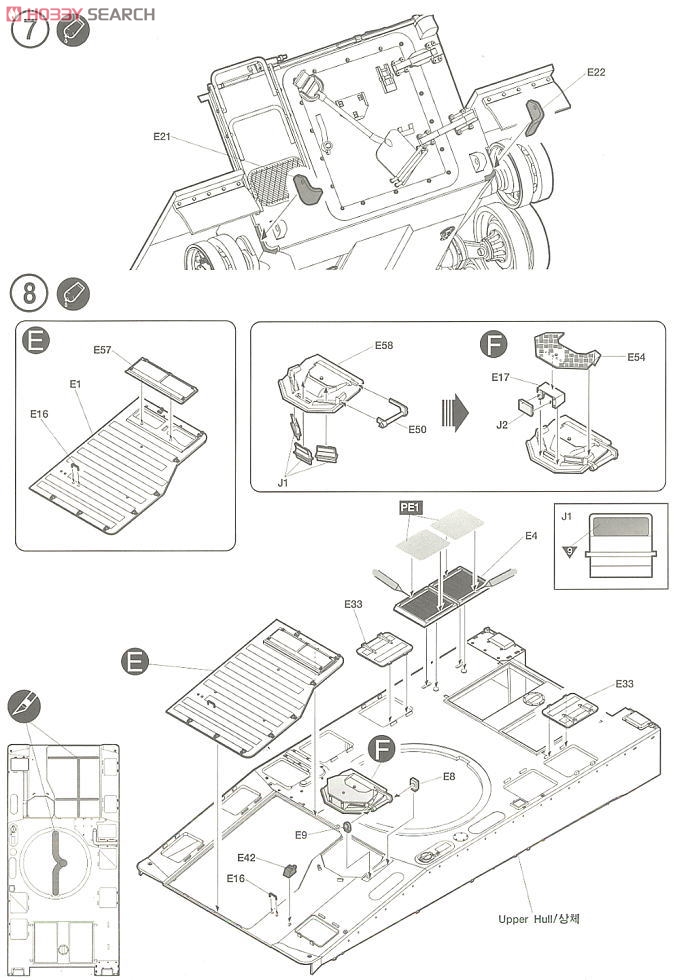 HOBBY SEARCH

7

E21

E22

8

E

E57

E1

E16

E58

E50

J1

F

E54

E17

J2

PE1

E4

J1

9

E33

E

E33

F

E8

E9

E42

E16

Upper Hull/상체