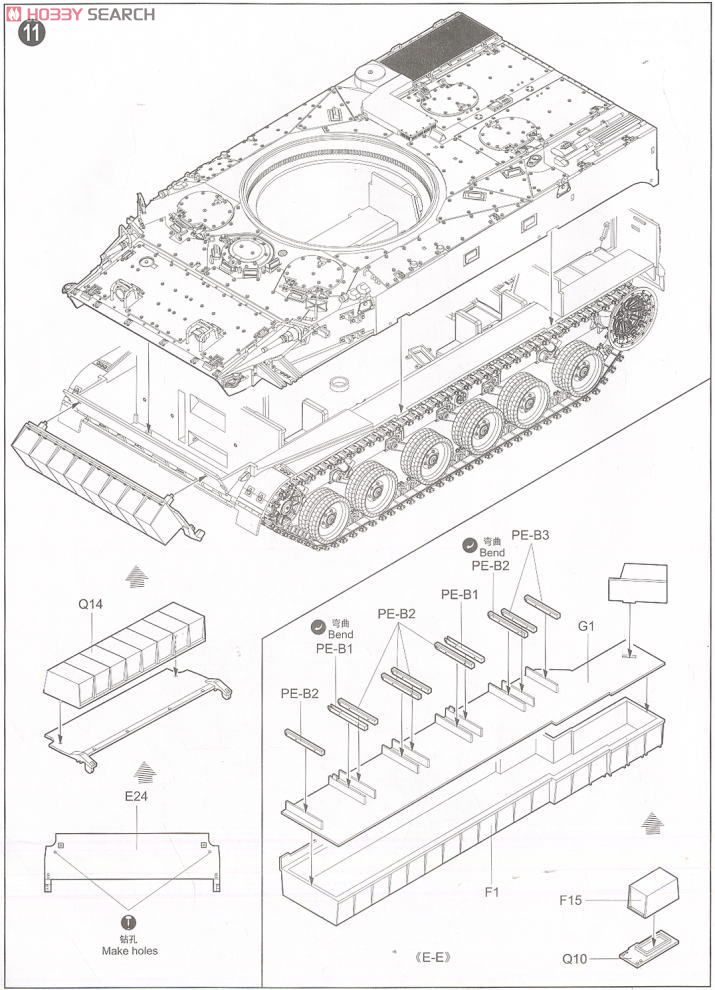 HOBBY SEARCH
11

Q14

E24

钻孔
Make holes

弯曲
Bend
PE-B1
PE-B2

PE-B2

PE-B1

弯曲
Bend
PE-B2

PE-B3

G1

F1

F15

Q10

《E-E》