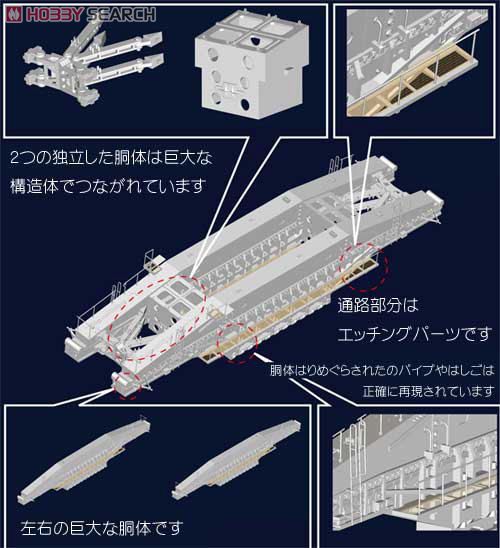 HOBBY SEARCH

2つの独立した胴体は巨大な構造体でつながれています

通路部分はエッチングパーツです

胴体はりめぐらされたのパイプやはしごは正確に再現されています

左右の巨大な胴体です