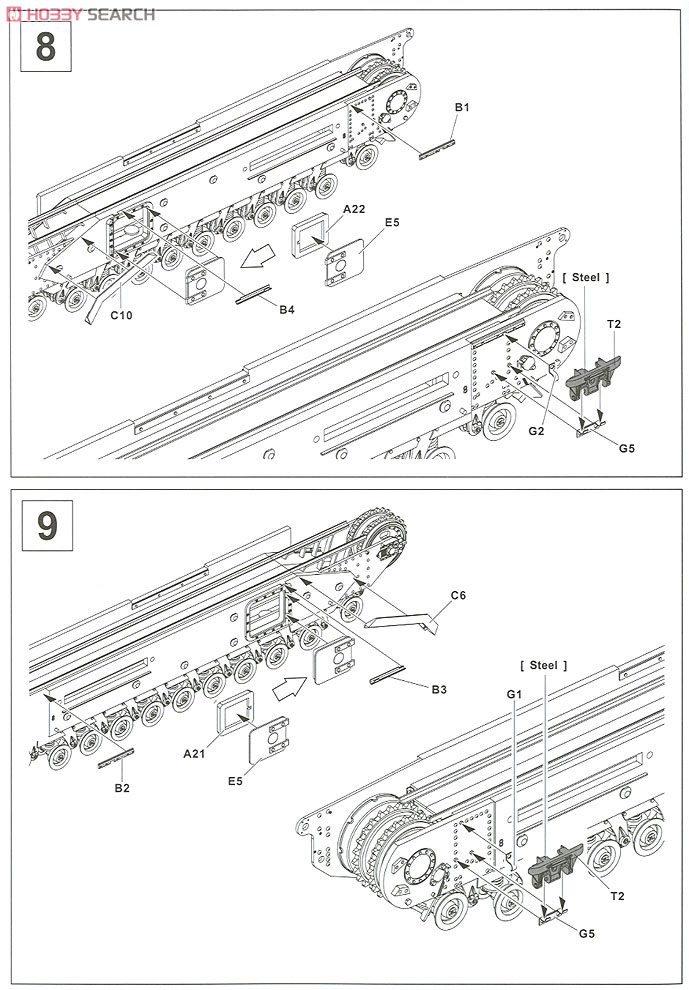 HOBBY SEARCH

8

B1
A22
E5
C10
B4
[ Steel ]
T2
G2
G5

9

C6
B3
[ Steel ]
G1
A21
E5
B2
T2
G5