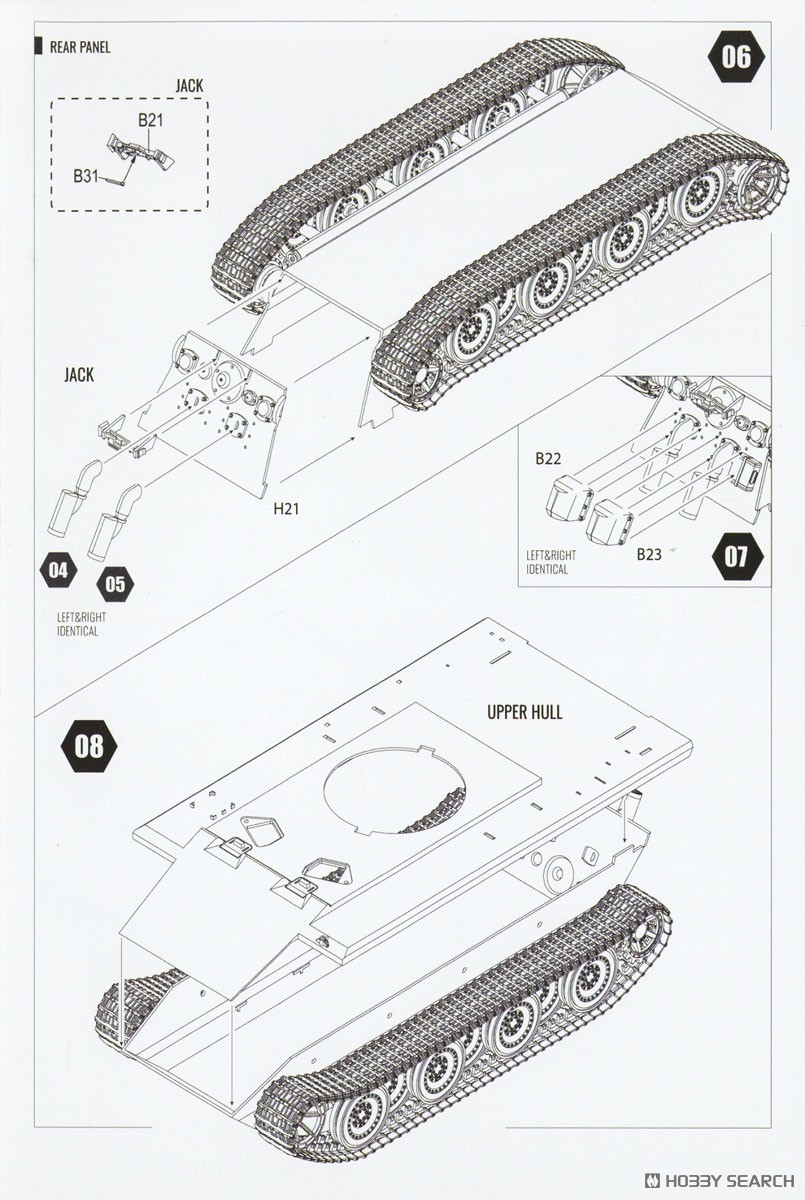 REAR PANEL

06

JACK

B21

B31

JACK

H21

04

05

LEFT&RIGHT IDENTICAL

B22

B23

LEFT&RIGHT IDENTICAL

07

08

UPPER HULL

HOBBY SEARCH