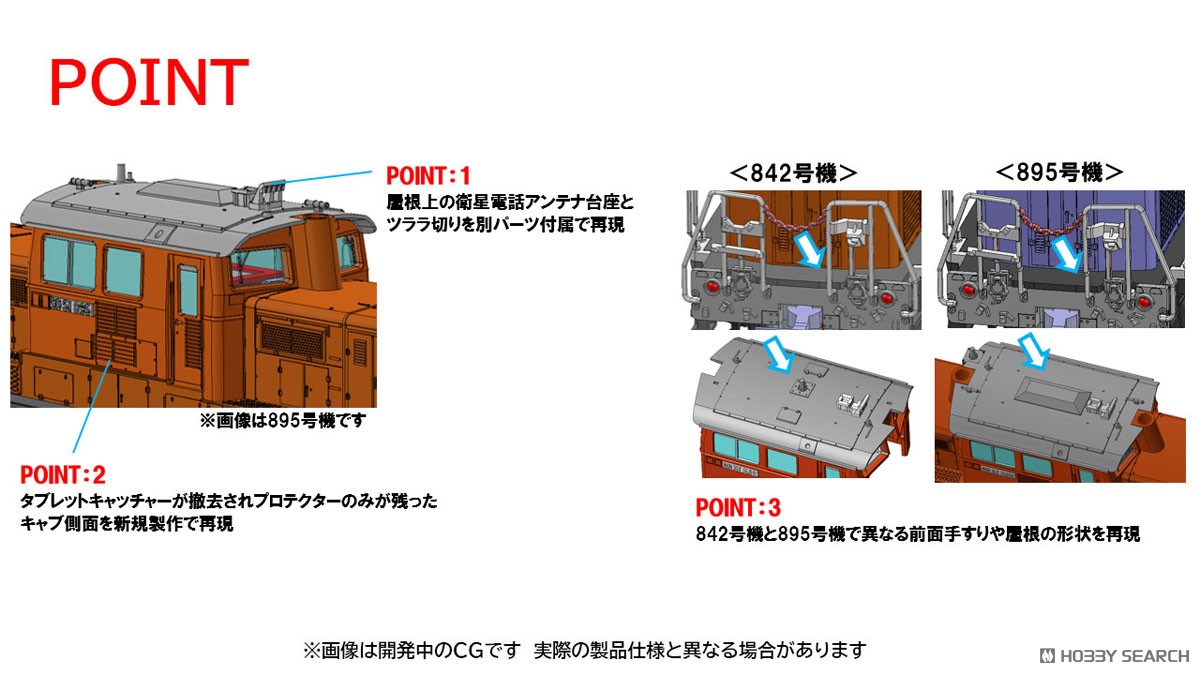 POINT

POINT:1
屋根上の衛星電話アンテナ台座とツララ切りを別パーツ付属で再現

※画像は895号機です

POINT:2
タブレットキャッチャーが撤去されプロテクターのみが残ったキャブ側面を新規製作で再現

<842号機>

<895号機>

POINT:3
842号機と895号機で異なる前面手すりや屋根の形状を再現

※画像は開発中のCGです 実際の製品仕様と異なる場合があります

HOBBY SEARCH