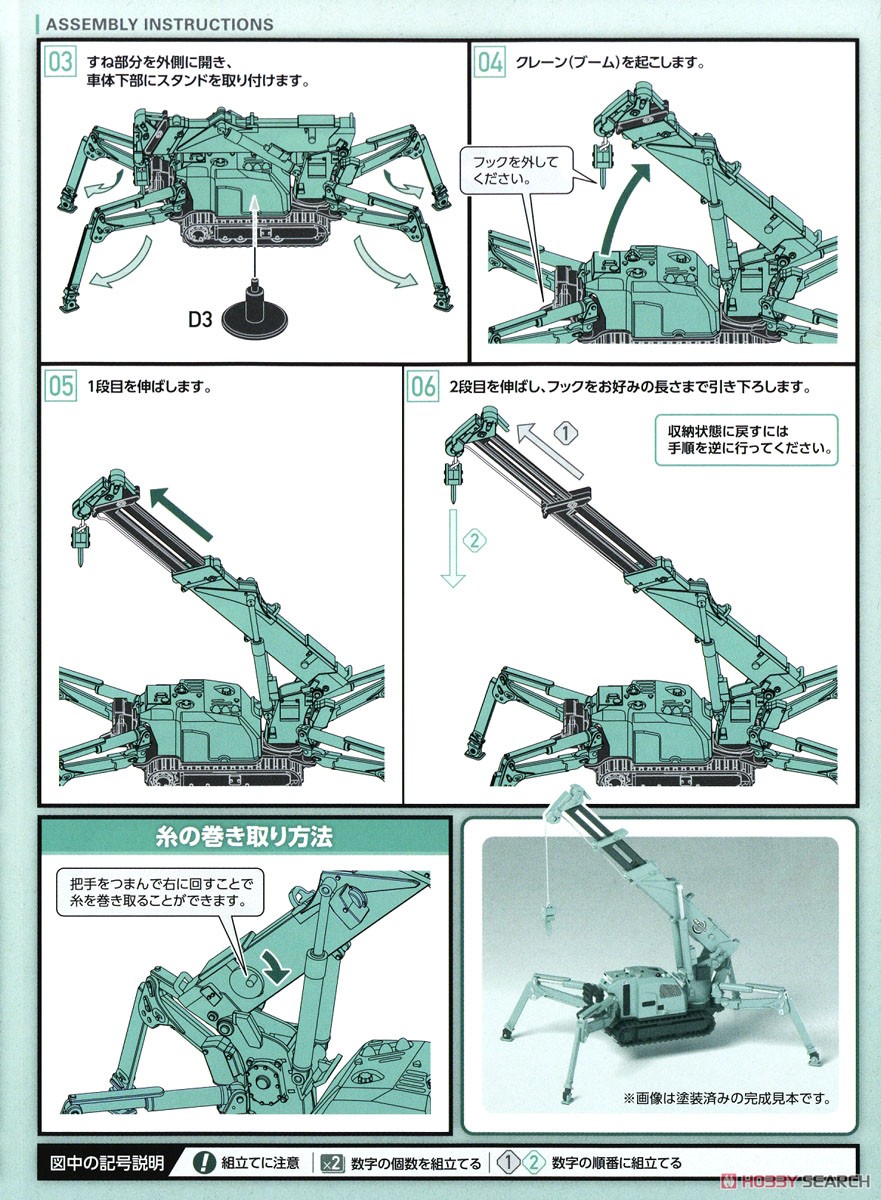 ASSEMBLY INSTRUCTIONS

03 すね部分を外側に開き、車体下部にスタンドを取り付けます。

D3

04 クレーン(ブーム)を起こします。

フックを外してください。

05 1段目を伸ばします。

06 2段目を伸ばし、フックをお好みの長さまで引き下ろします。

収納状態に戻すには手順を逆に行ってください。

1

2

糸の巻き取り方法

把手をつまんで右に回すことで糸を巻き取ることができます。

※画像は塗装済みの完成見本です。

図中の記号説明 ! 組立てに注意 ×2 数字の個数を組立てる 1 2 数字の順番に組立てる

HOBBY SEARCH