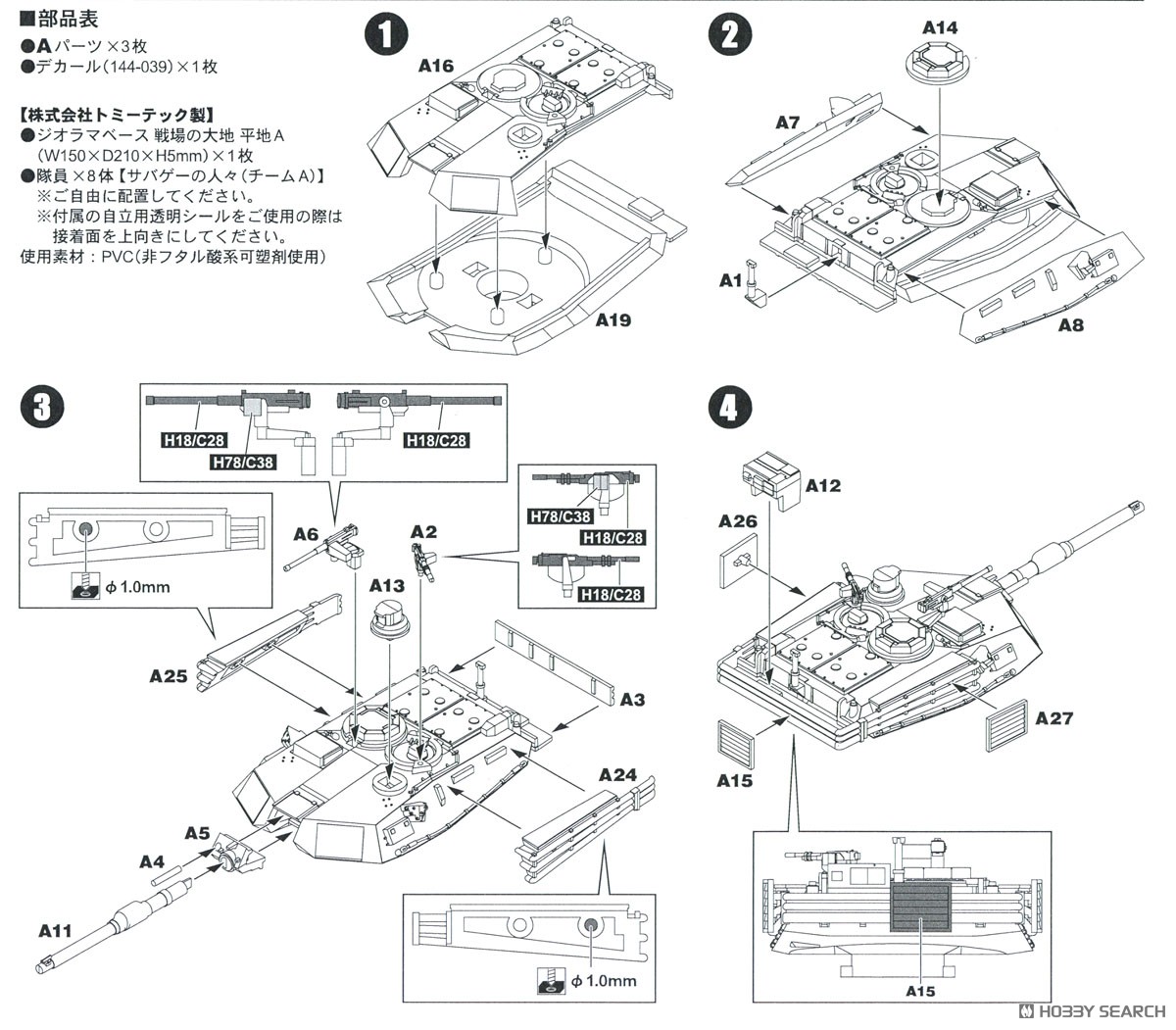 ■部品表
●A パーツ ×3枚
●デカール(144-039)×1枚

【株式会社トミーテック製】
●ジオラマベース 戦場の大地 平地A (W150×D210×H5mm)×1枚
●隊員 ×8体【サバゲーの人々(チームA)】
※ご自由に配置してください。
※付属の自立用透明シールをご使用の際は接着面を上向きにしてください。
使用素材：PVC(非フタル酸系可塑剤使用)

1
A16
A19

2
A14
A7
A1
A8

3
H18/C28
H78/C38
H18/C28
H78/C38
H18/C28
H18/C28
ϕ 1.0mm
A6
A2
A13
A25
A3
A24
A5
A4
A11
ϕ 1.0mm

4
A12
A26
A27
A15
A15

HOBBY SEARCH