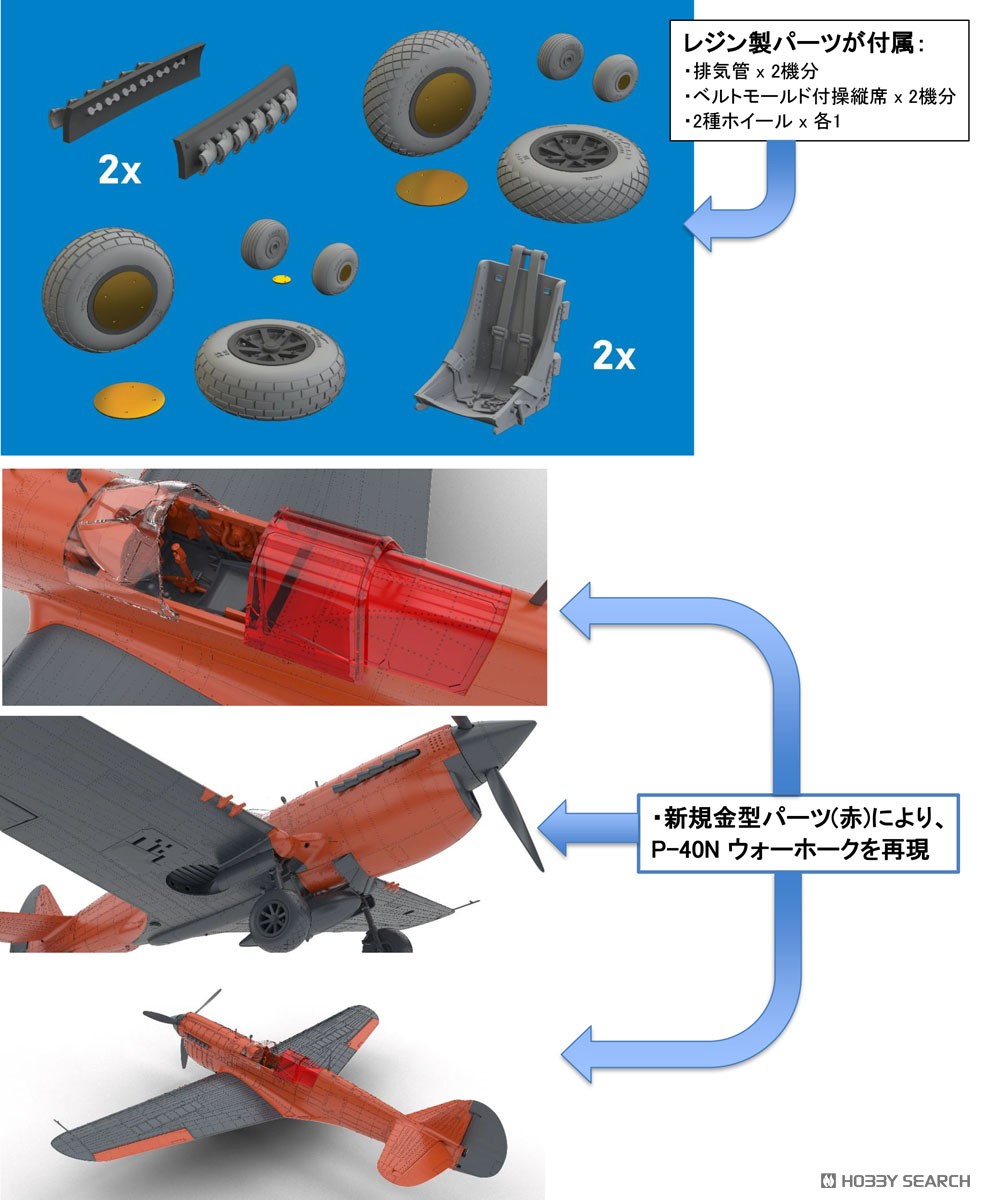 2x

2x

レジン製パーツが付属:
・排気管 x 2機分
・ベルトモールド付操縦席 x 2機分
・2種ホイール x 各1

・新規金型パーツ(赤)により、P-40N ウォーホークを再現

HOBBY SEARCH