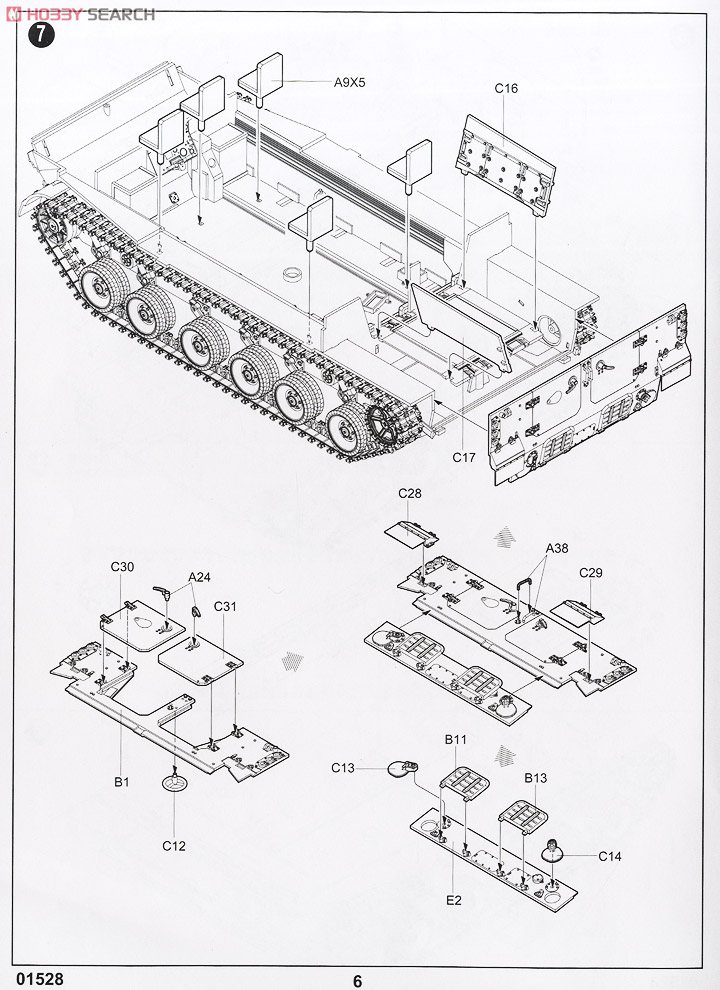 HOBBY SEARCH

7

A9X5

C16

C17

C28

A38

C29

C30

A24

C31

B1

C12

C13

B11

B13

C14

E2

01528

6