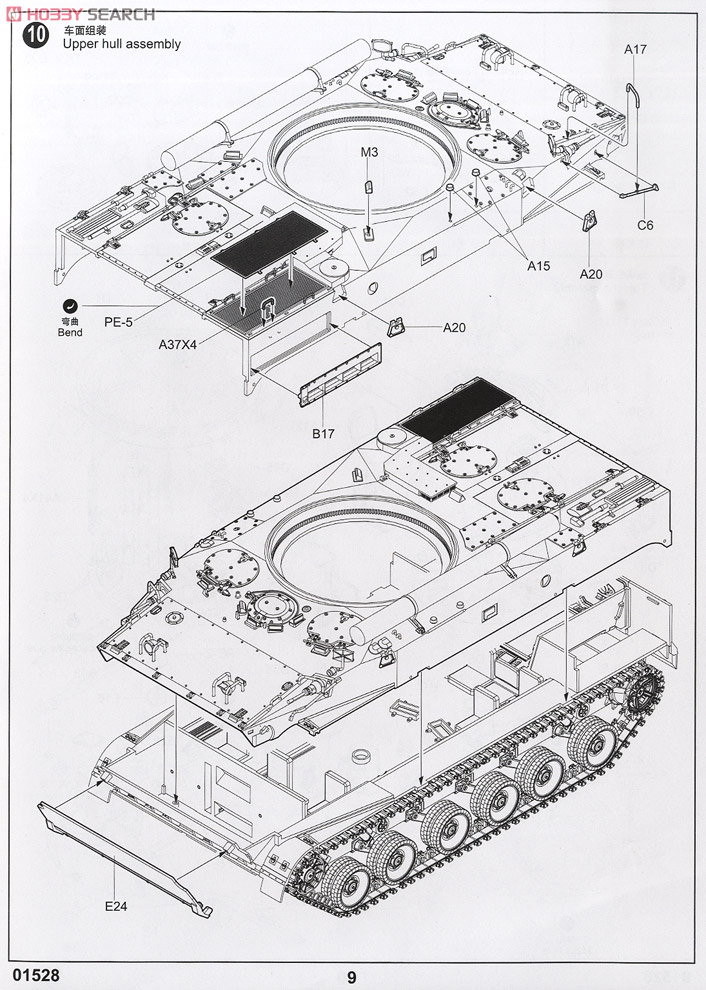 HOBBY SEARCH

10 车面组装
Upper hull assembly

A17
M3
C6
A15
A20
弯曲
Bend
PE-5
A37X4
A20
B17
E24

01528
9