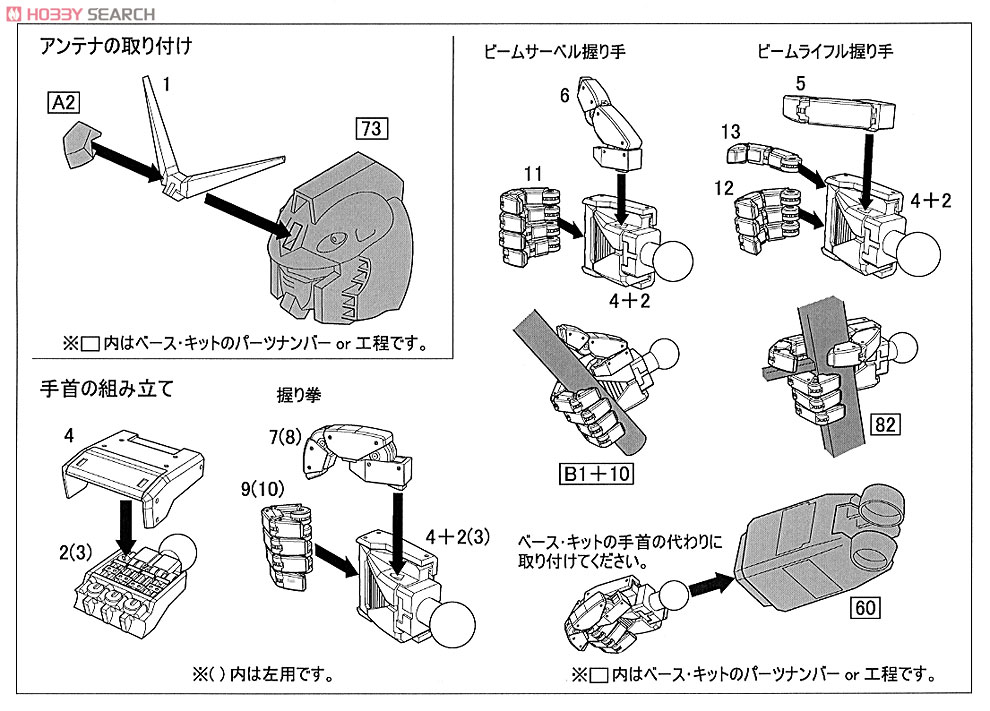 HOBBY SEARCH

アンテナの取り付け

A2

1

73

※□内はベース・キットのパーツナンバー or 工程です。

手首の組み立て

4

2(3)

握り拳

7(8)

9(10)

4＋2(3)

※( )内は左用です。

ビームサーベル握り手

6

11

4＋2

B1＋10

ビームライフル握り手

5

13

12

4＋2

82

ベース・キットの手首の代わりに取り付けてください。

60

※□内はベース・キットのパーツナンバー or 工程です。