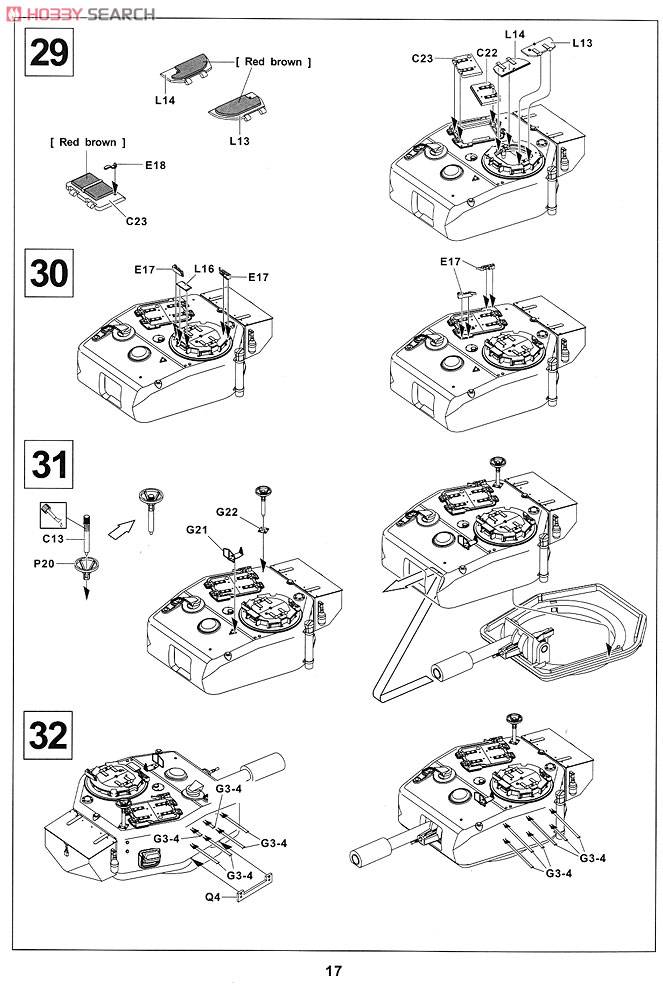 HOBBY SEARCH

29

[ Red brown ]
L14
L13

[ Red brown ]
E18
C23

C23
C22
L14
L13

30

E17
L16
E17

E17

31

C13
P20

G22
G21

32

G3-4
G3-4
G3-4
G3-4
Q4

G3-4
G3-4

17