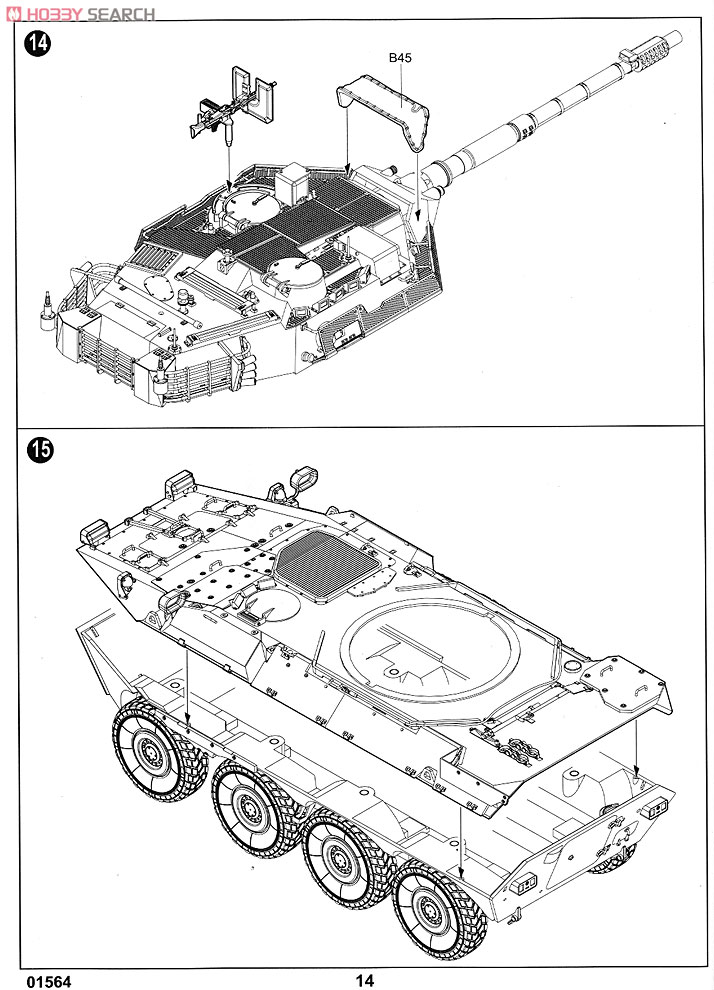 HOBBY SEARCH

14

B45

15

01564

14