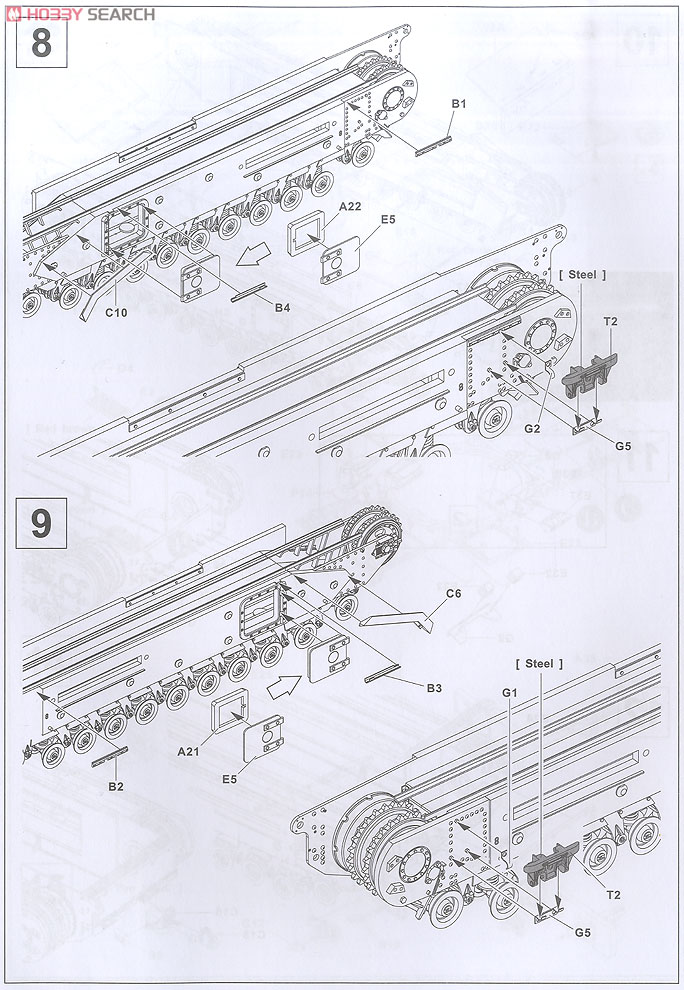 HOBBY SEARCH

8

B1

A22

E5

C10

B4

[ Steel ]

T2

G2

G5

9

C6

B3

[ Steel ]

G1

A21

E5

B2

T2

G5