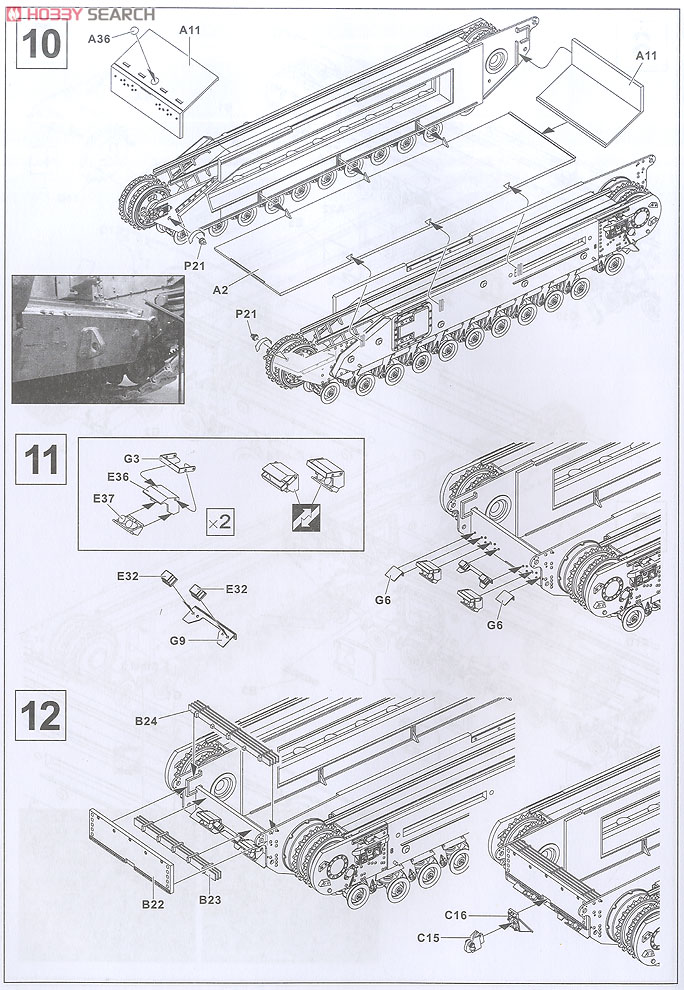 HOBBY SEARCH

10

A36
A11
A11
P21
A2
P21

11

G3
E36
E37
×2
E32
E32
G9
G6
G6

12

B24
B22
B23
C16
C15