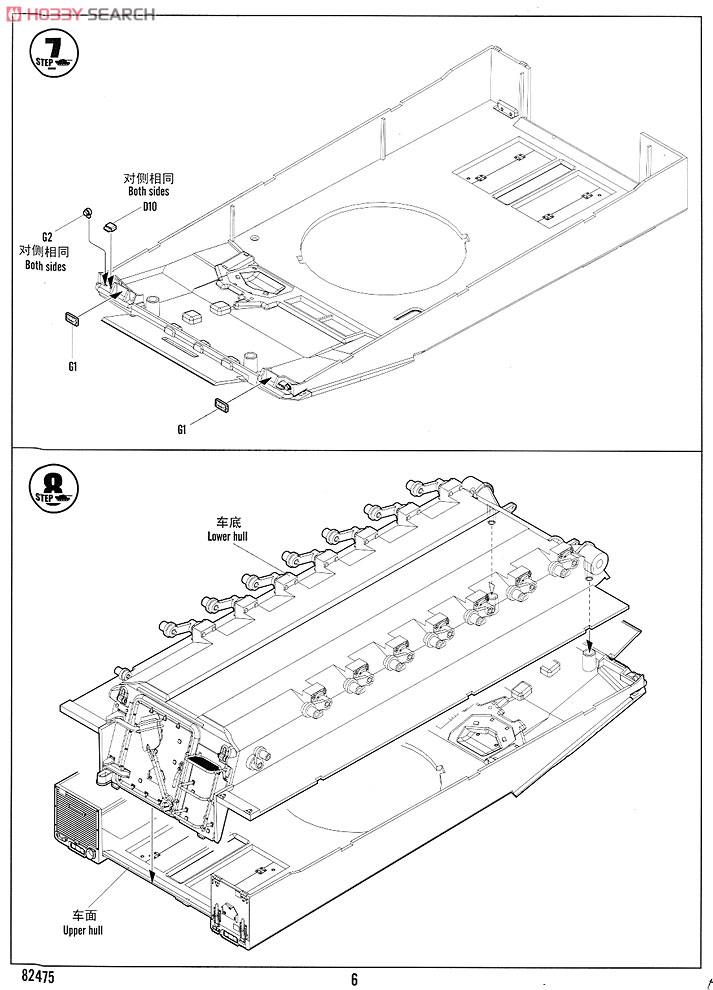 HOBBY SEARCH

7
STEP

对侧相同
Both sides
D10

G2
对侧相同
Both sides

G1

G1

8
STEP

车底
Lower hull

车面
Upper hull

82475

6