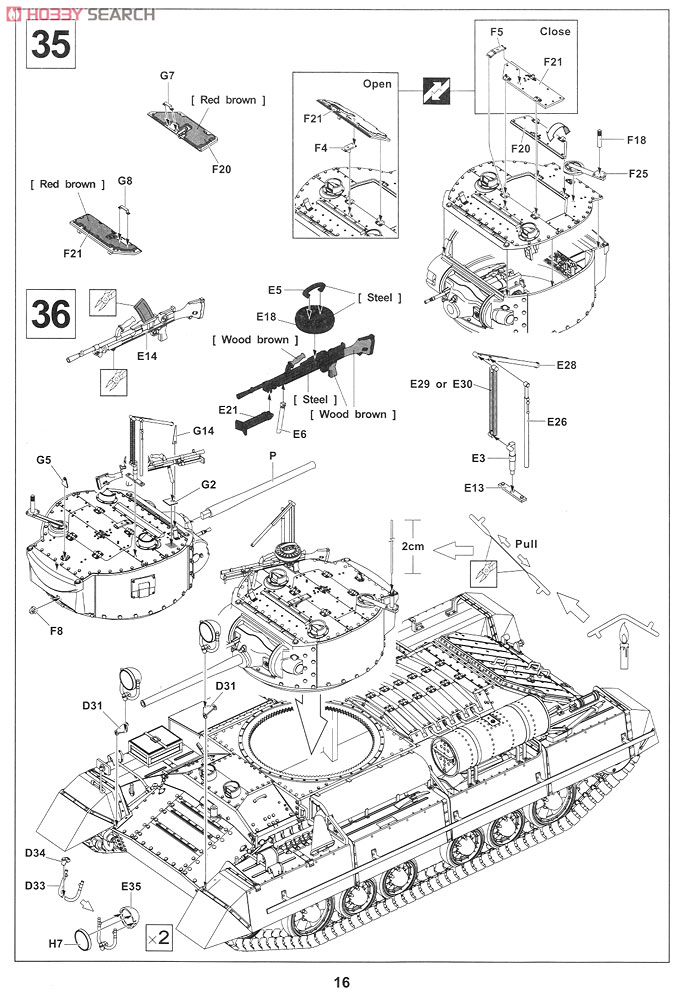 HOBBY SEARCH

35

G7
[ Red brown ]
F20

[ Red brown ]
G8
F21

Open
F21
F4

F5
Close
F21
F20
F18
F25

36
E14

E5
[ Steel ]
E18
[ Wood brown ]
[ Steel ]
[ Wood brown ]
E21
E6

E28
E29 or E30
E26
E3
E13

G14
G5
G2
P
F8

2cm
Pull

D31
D31

D34
D33
E35
H7
×2

16