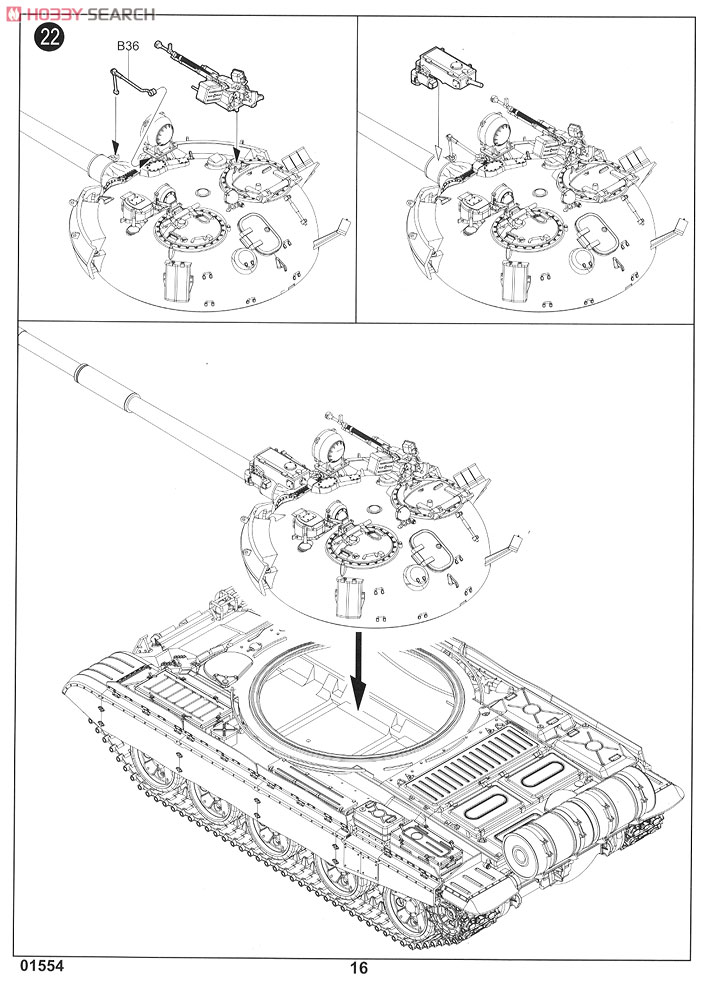 HOBBY SEARCH

22

B36

01554

16