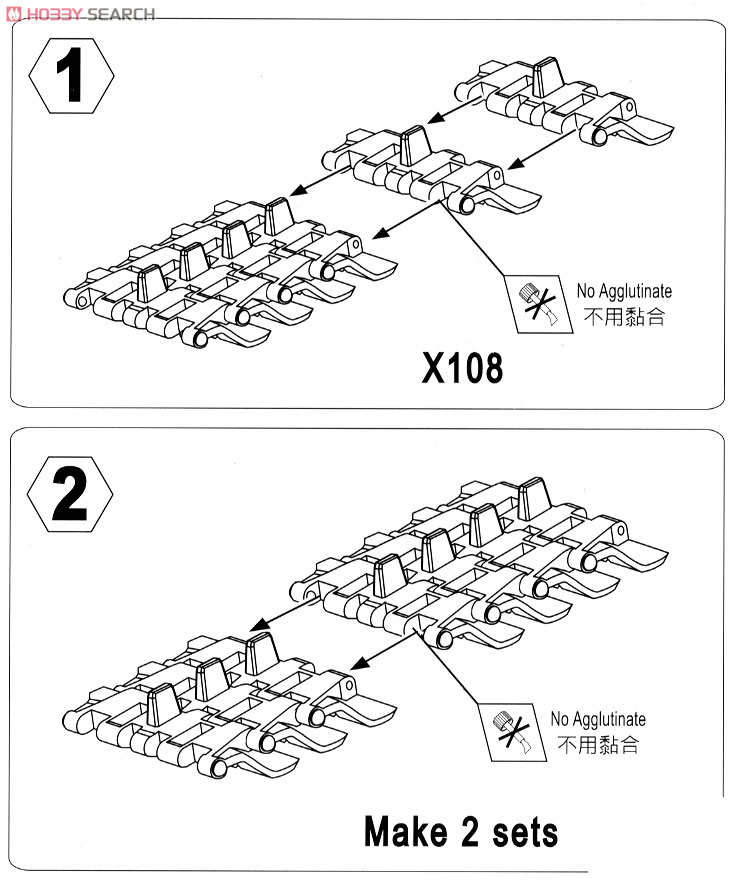 HOBBY SEARCH

1

No Agglutinate
不用黏合

X108

2

No Agglutinate
不用黏合

Make 2 sets