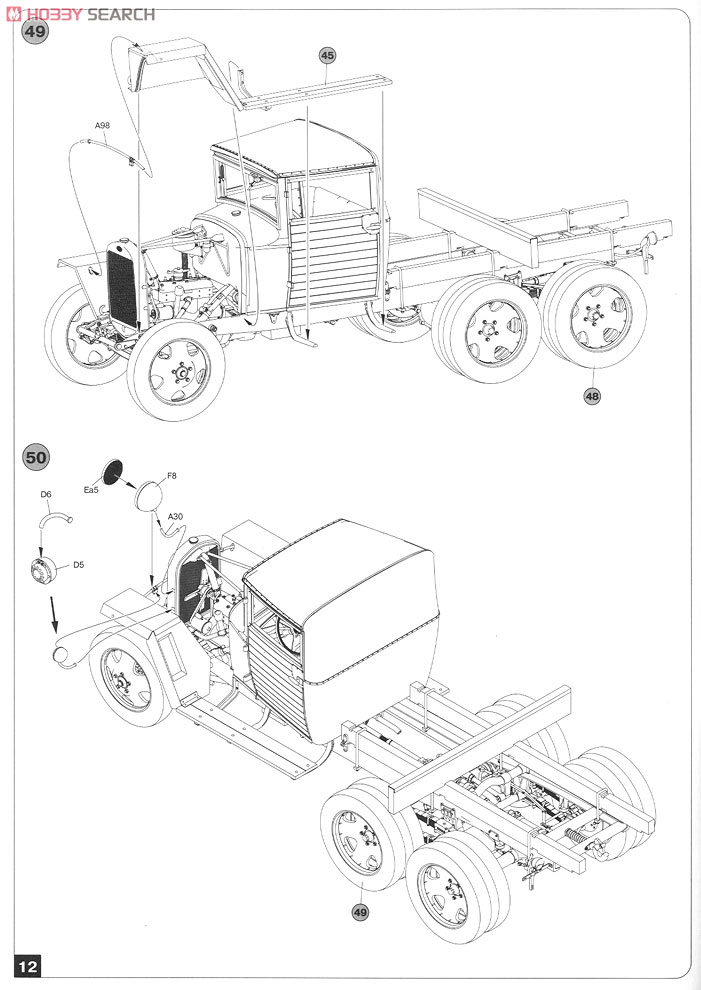 HOBBY SEARCH

49

45

A98

48

50

Ea5

F8

D6

A30

D5

49

12