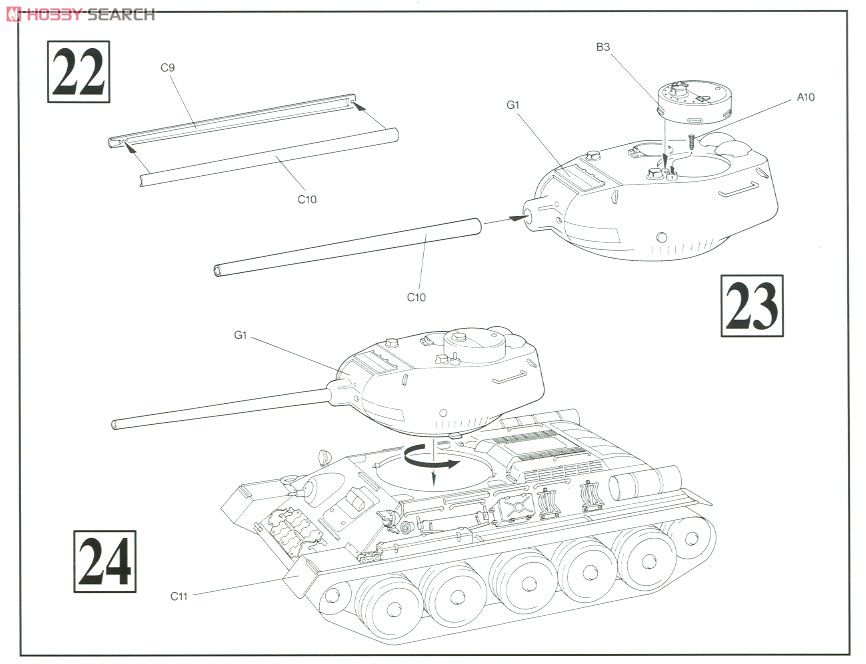 HOBBY SEARCH

22

C9

C10

B3

A10

G1

C10

23

G1

24

C11