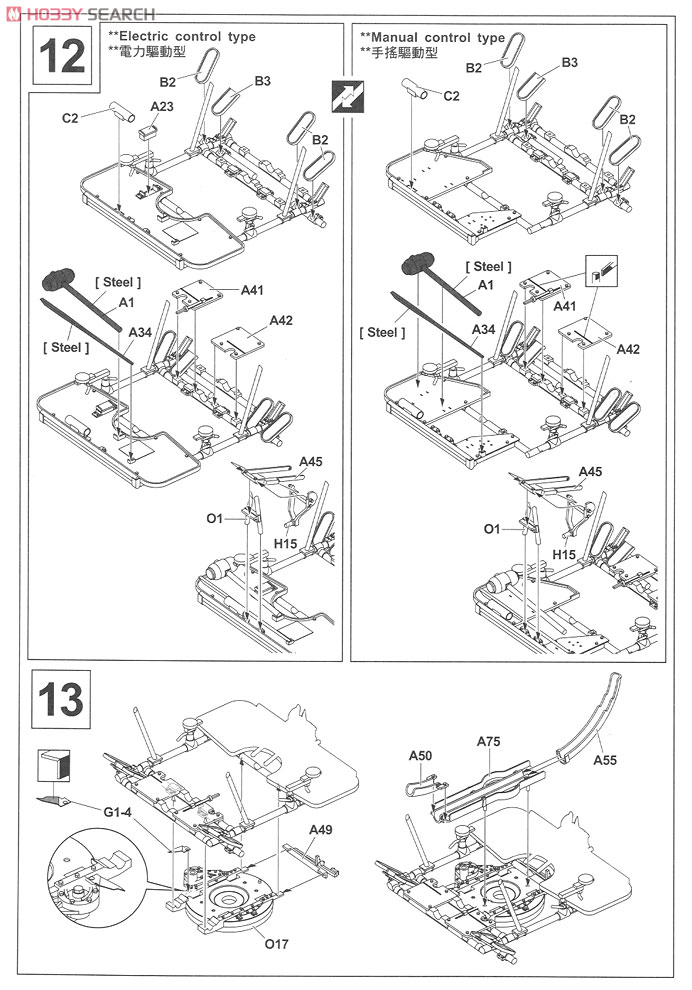 HOBBY SEARCH

12

**Electric control type
**電力驅動型

B2
B3
C2
A23
B2

[ Steel ]
A1
[ Steel ]
A34
A41
A42

A45
O1
H15

**Manual control type
**手搖驅動型

B2
B3
C2
B2

[ Steel ]
A1
[ Steel ]
A34
A41
A42

A45
O1
H15

13

G1-4
A49
O17

A50
A75
A55