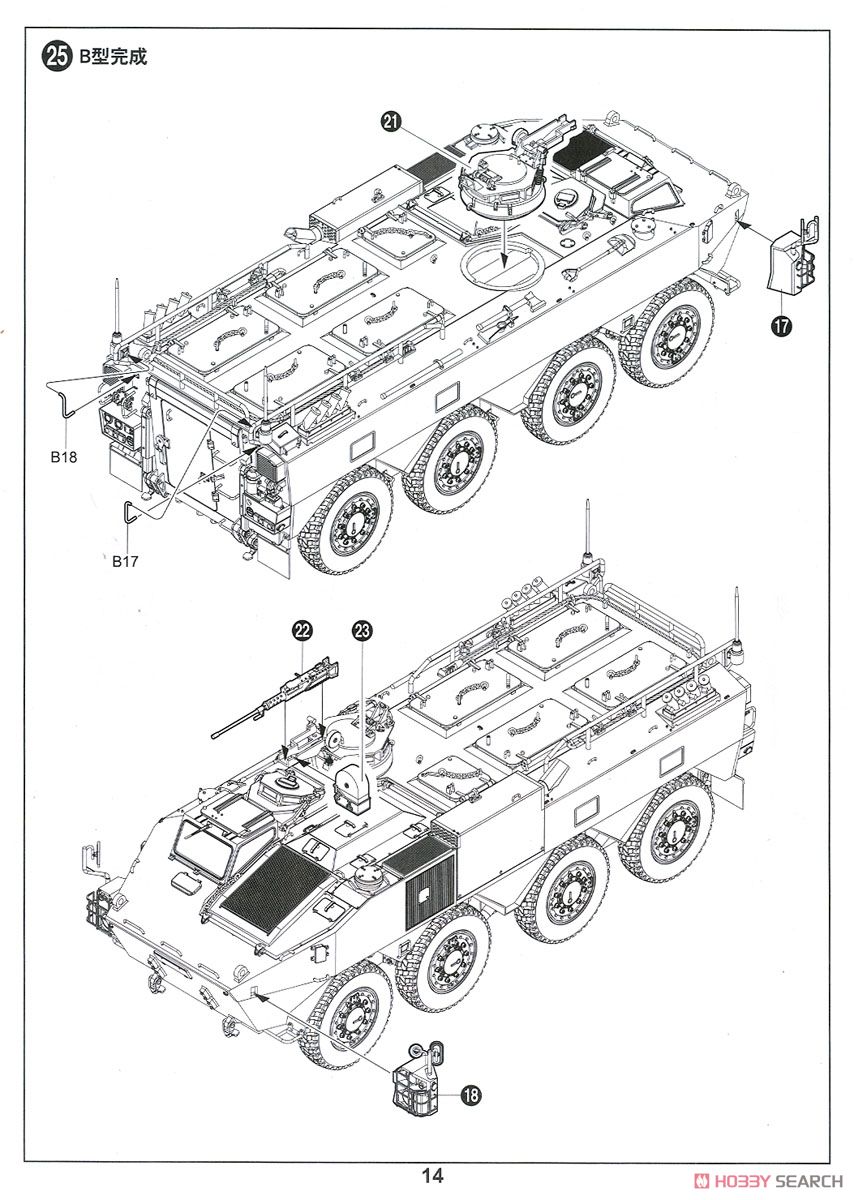 25 B型完成

21

17

B18

B17

22

23

18

14

HOBBY SEARCH