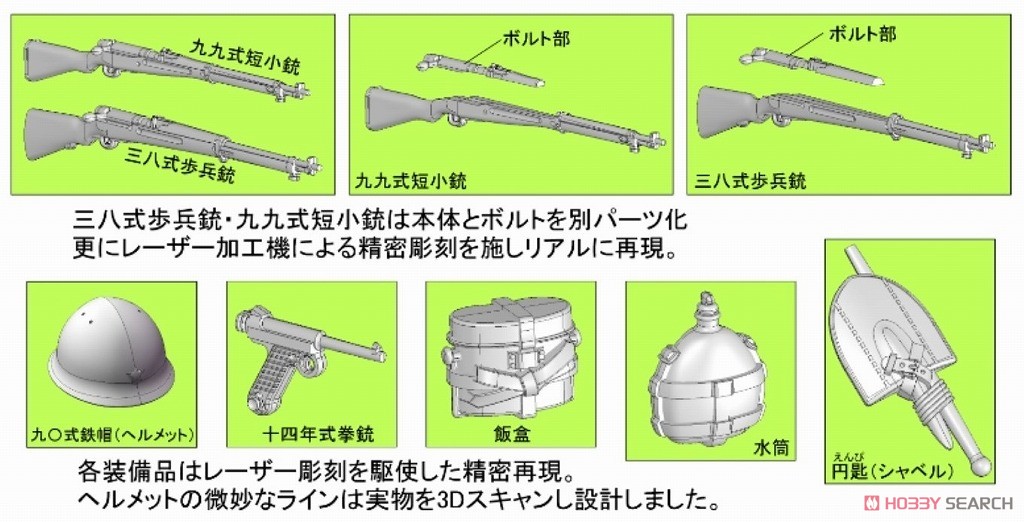 九九式短小銃

三八式歩兵銃

ボルト部

九九式短小銃

ボルト部

三八式歩兵銃

三八式歩兵銃・九九式短小銃は本体とボルトを別パーツ化
更にレーザー加工機による精密彫刻を施しリアルに再現。

九〇式鉄帽(ヘルメット)

十四年式拳銃

飯盒

水筒

えんぴ
円匙(シャベル)

各装備品はレーザー彫刻を駆使した精密再現。
ヘルメットの微妙なラインは実物を3Dスキャンし設計しました。

HOBBY SEARCH