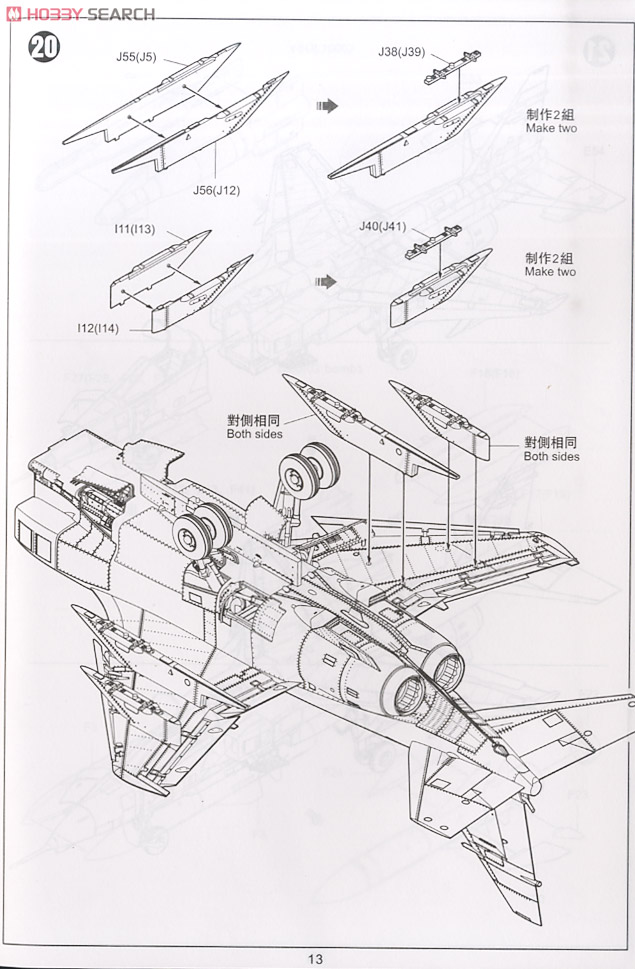 HOBBY SEARCH

20

J55(J5)

J56(J12)

J38(J39)

制作2組
Make two

I11(I13)

I12(I14)

J40(J41)

制作2組
Make two

對側相同
Both sides

對側相同
Both sides

13