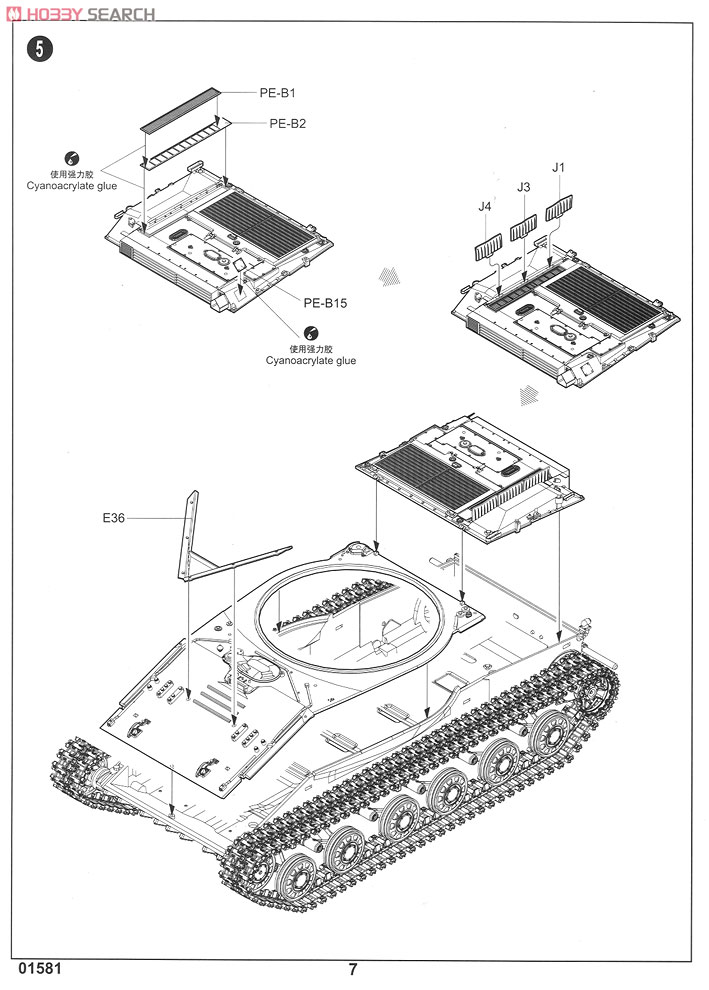 HOBBY SEARCH

5

PE-B1

PE-B2

使用强力胶
Cyanoacrylate glue

J1

J3

J4

PE-B15

使用强力胶
Cyanoacrylate glue

E36

01581

7