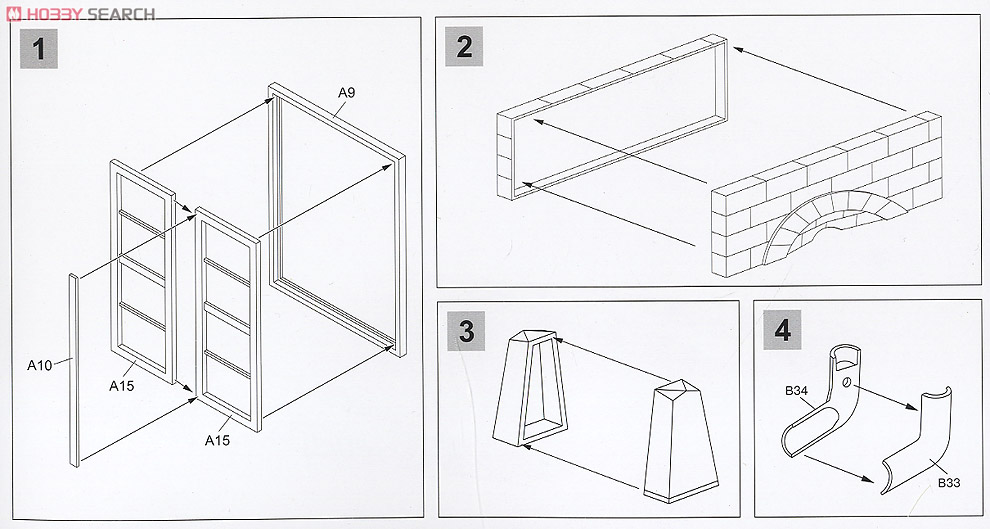 HOBBY SEARCH

1

A9

A10

A15

A15

2

3

4

B34

B33