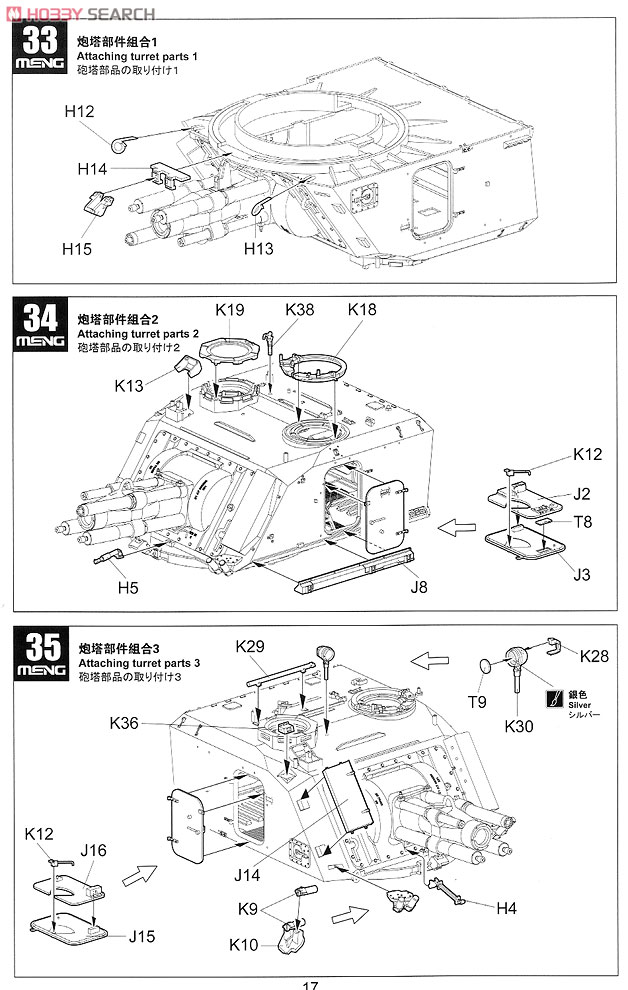 HOBBY SEARCH

33
MENG
炮塔部件组合1
Attaching turret parts 1
砲塔部品の取り付け1

H12
H14
H15
H13

34
MENG
炮塔部件组合2
Attaching turret parts 2
砲塔部品の取り付け2

K19
K38
K18
K13
K12
J2
T8
J3
H5
J8

35
MENG
炮塔部件组合3
Attaching turret parts 3
砲塔部品の取り付け3

K29
K28
T9
K30
銀色
Silver
シルバー
K36
K12
J16
J14
K9
K10
J15
H4

17