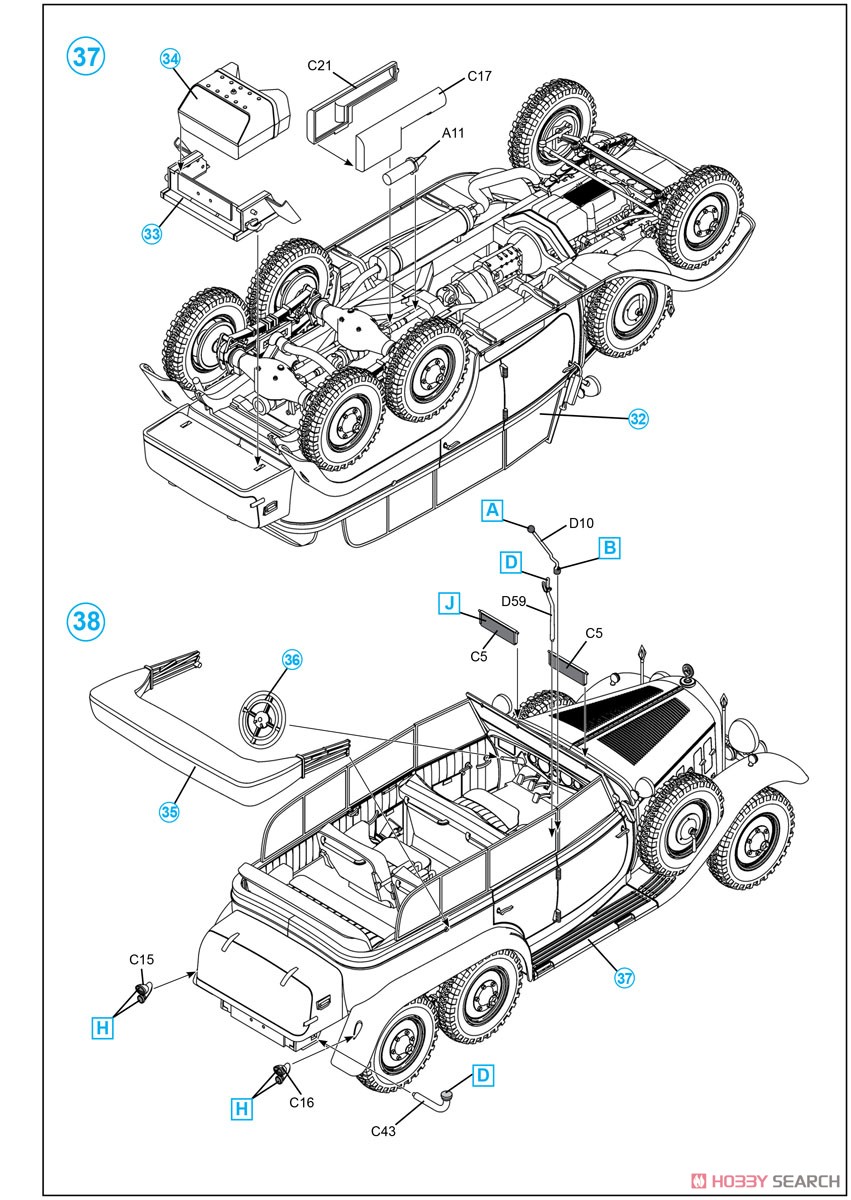 37

34

C21

C17

A11

33

32

A

D10

B

D

D59

J

C5

C5

38

36

35

37

C15

H

H

C16

D

C43

HOBBY SEARCH