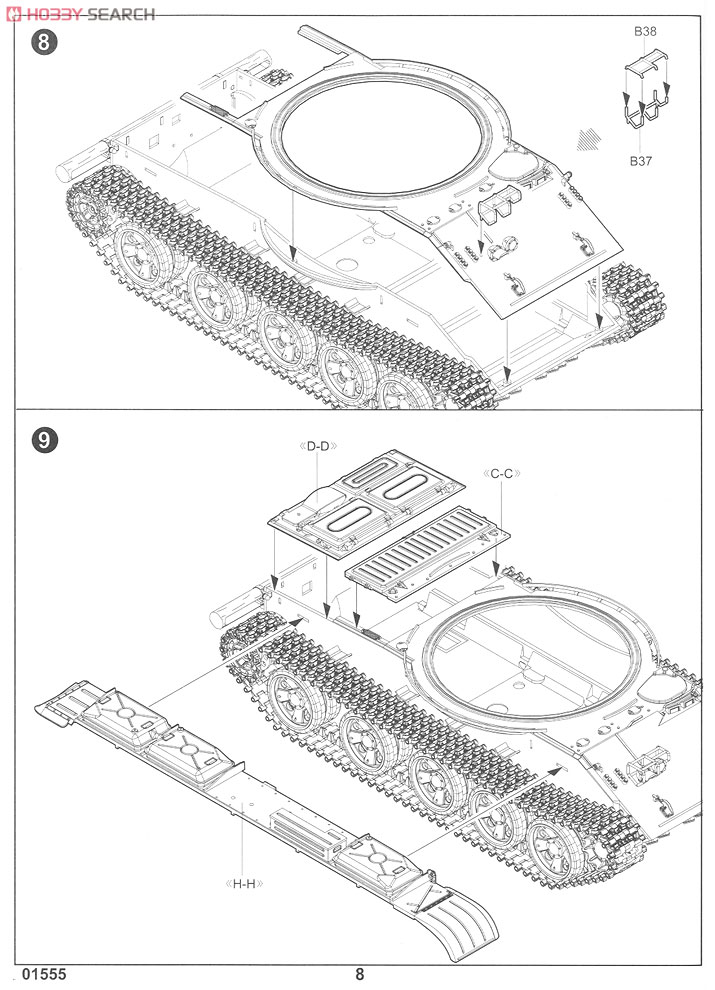 HOBBY SEARCH

8

B38

B37

9

《D-D》

《C-C》

《H-H》

01555

8