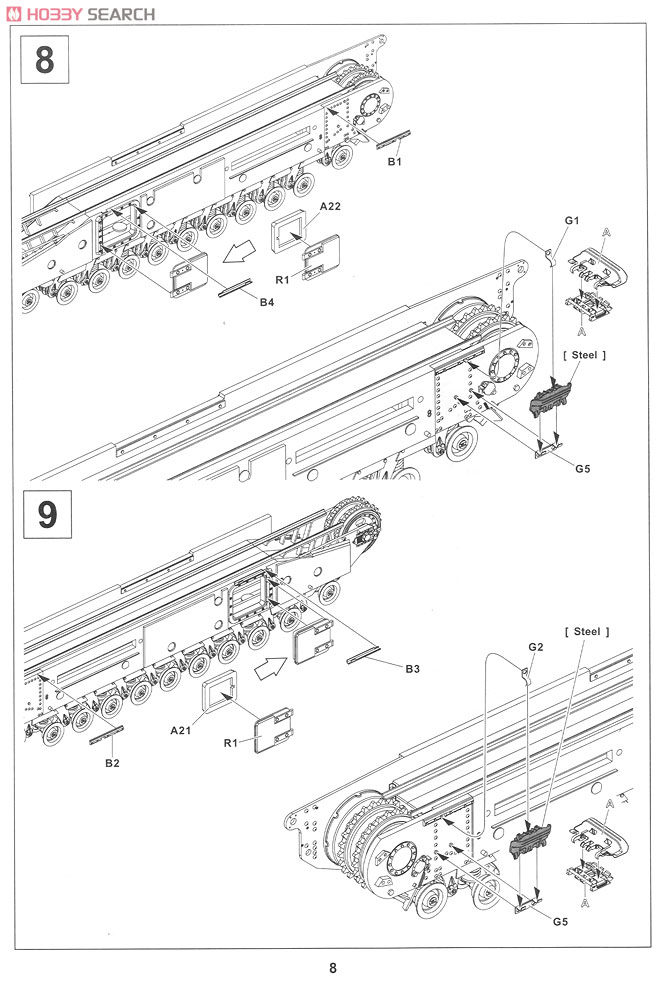 HOBBY SEARCH

8

B1

A22

R1

B4

G1

A

A

[ Steel ]

G5

9

B3

A21

R1

B2

G2

[ Steel ]

A

A

G5

8