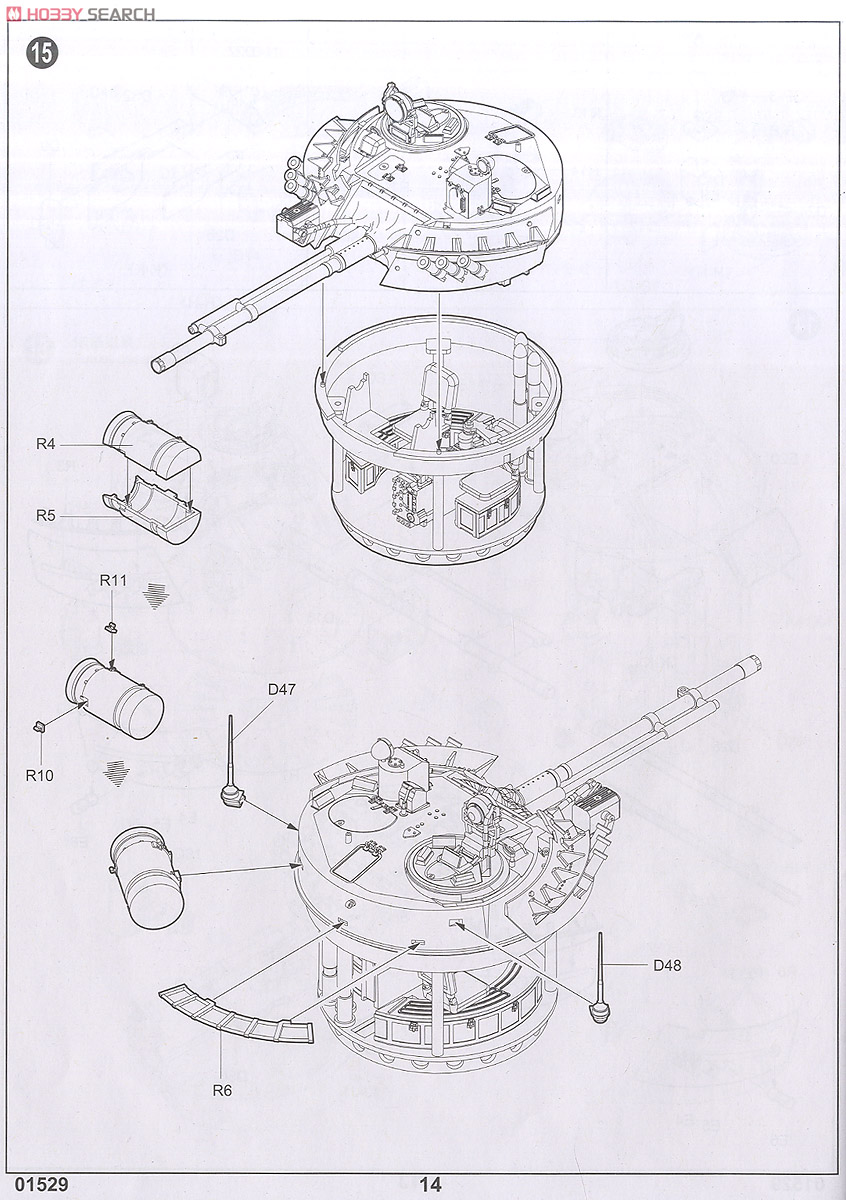 HOBBY SEARCH

15

R4

R5

R11

R10

D47

D48

R6

01529

14