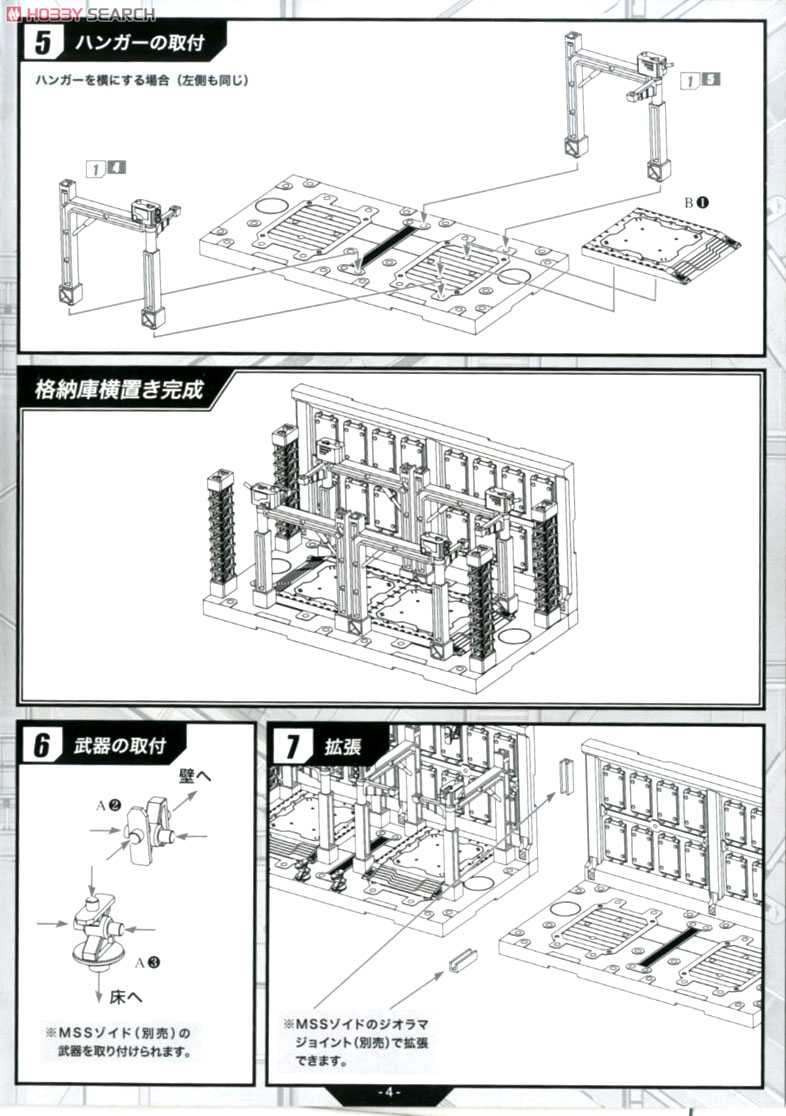 HOBBY SEARCH

5 ハンガーの取付

ハンガーを横にする場合（左側も同じ）

1 5

1 4

B ❶

格納庫横置き完成

6 武器の取付

壁へ

A ❷

A ❸

床へ

※MSSゾイド（別売）の武器を取り付けられます。

7 拡張

※MSSゾイドのジオラマジョイント（別売）で拡張できます。

- 4 -