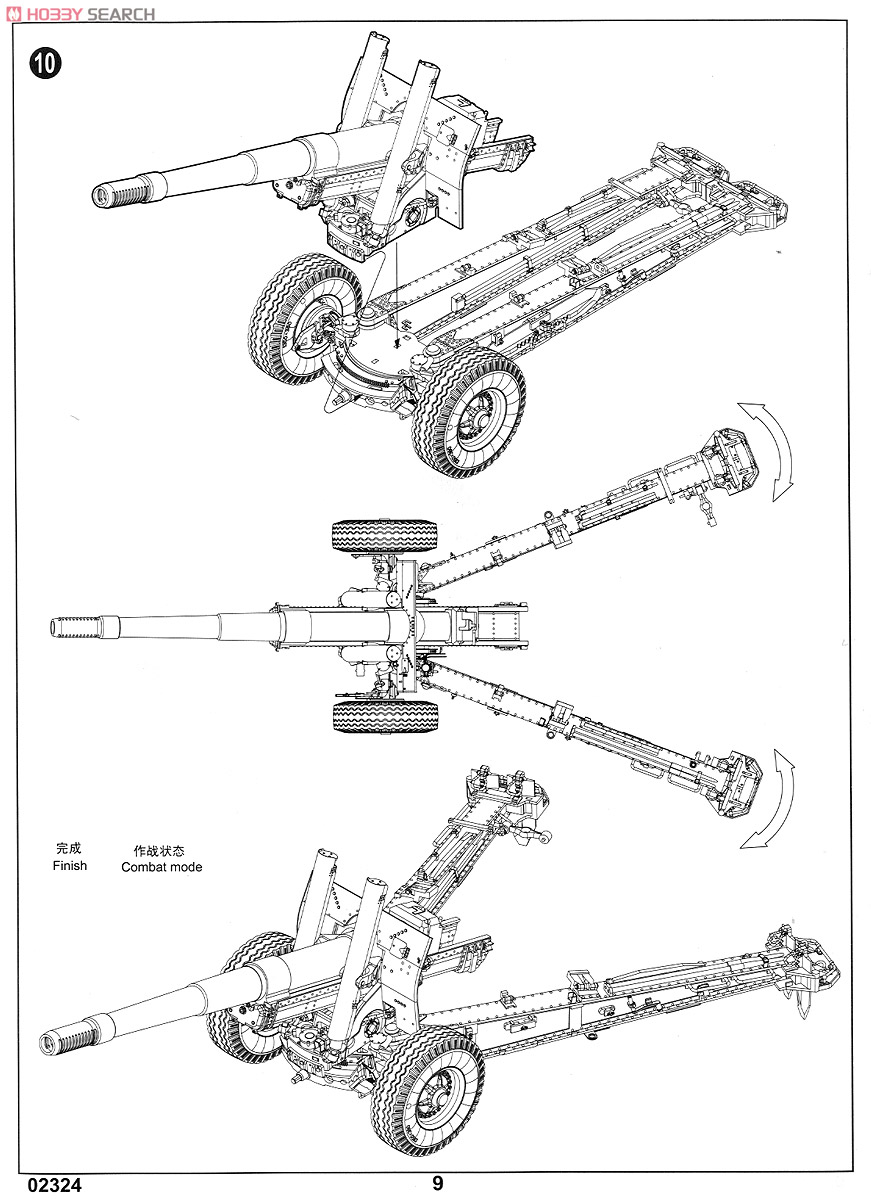 HOBBY SEARCH

10

完成
Finish

作战状态
Combat mode

02324

9