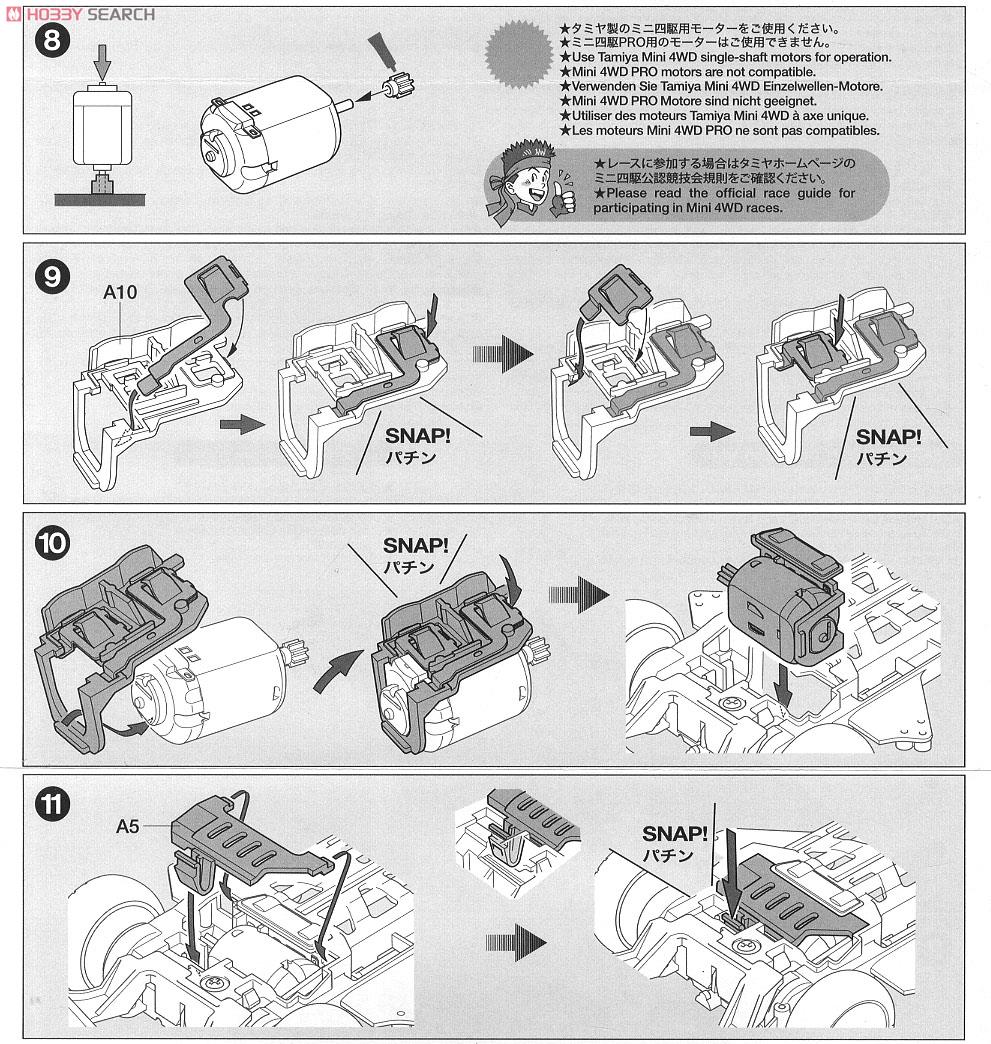 HOBBY SEARCH

8

★タミヤ製のミニ四駆用モーターをご使用ください。
★ミニ四駆PRO用のモーターはご使用できません。
★Use Tamiya Mini 4WD single-shaft motors for operation.
★Mini 4WD PRO motors are not compatible.
★Verwenden Sie Tamiya Mini 4WD Einzelwellen-Motore.
★Mini 4WD PRO Motore sind nicht geeignet.
★Utiliser des moteurs Tamiya Mini 4WD à axe unique.
★Les moteurs Mini 4WD PRO ne sont pas compatibles.

★レースに参加する場合はタミヤホームページのミニ四駆公認競技会規則をご確認ください。
★Please read the official race guide for participating in Mini 4WD races.

9

A10

SNAP!
パチン

SNAP!
パチン

10

SNAP!
パチン

11

A5

SNAP!
パチン